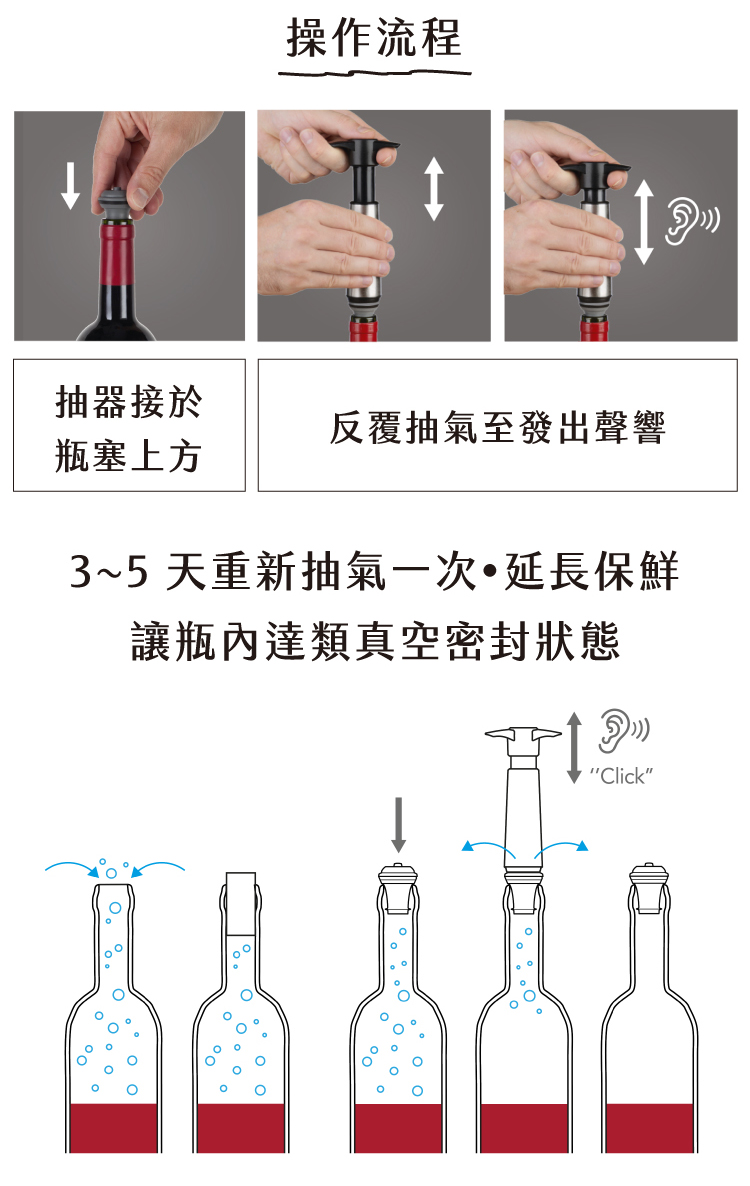 操作流程

抽器接於瓶塞上方

反覆抽氣至發出聲響

3~5 天重新抽氣一次•延長保鮮
讓瓶內達類真空密封狀態

"Click"