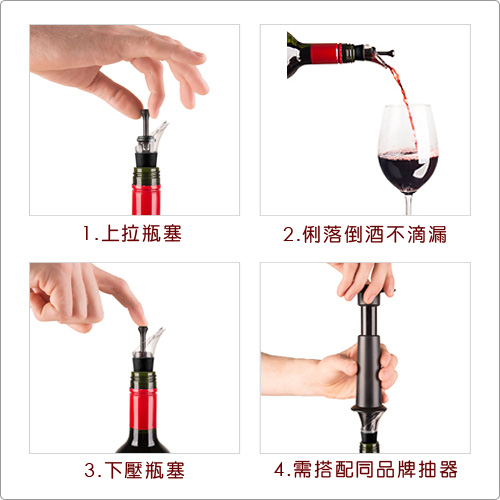 1.上拉瓶塞

2.俐落倒酒不滴漏

3.下壓瓶塞

4.需搭配同品牌抽器