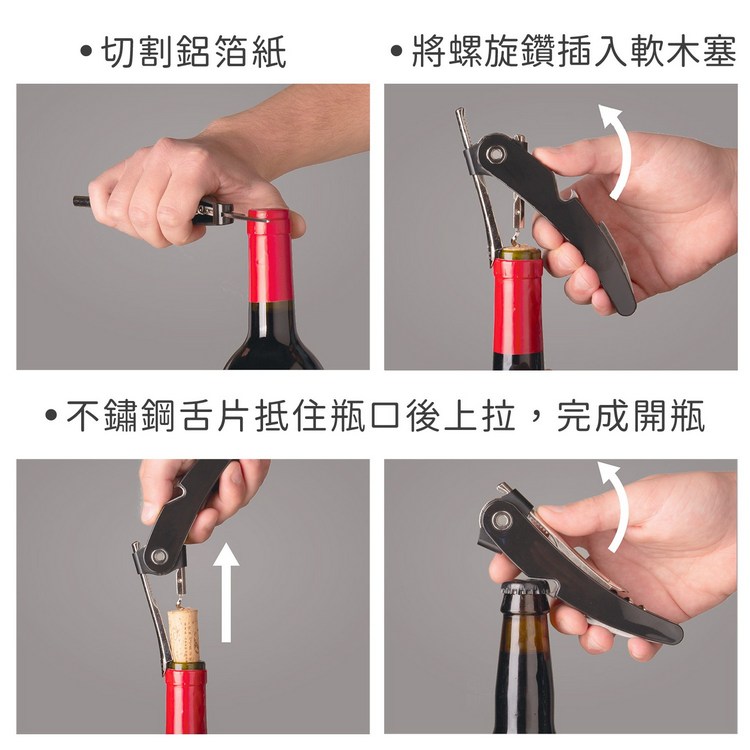 •切割鋁箔紙

•將螺旋鑽插入軟木塞

•不鏽鋼舌片抵住瓶口後上拉，完成開瓶