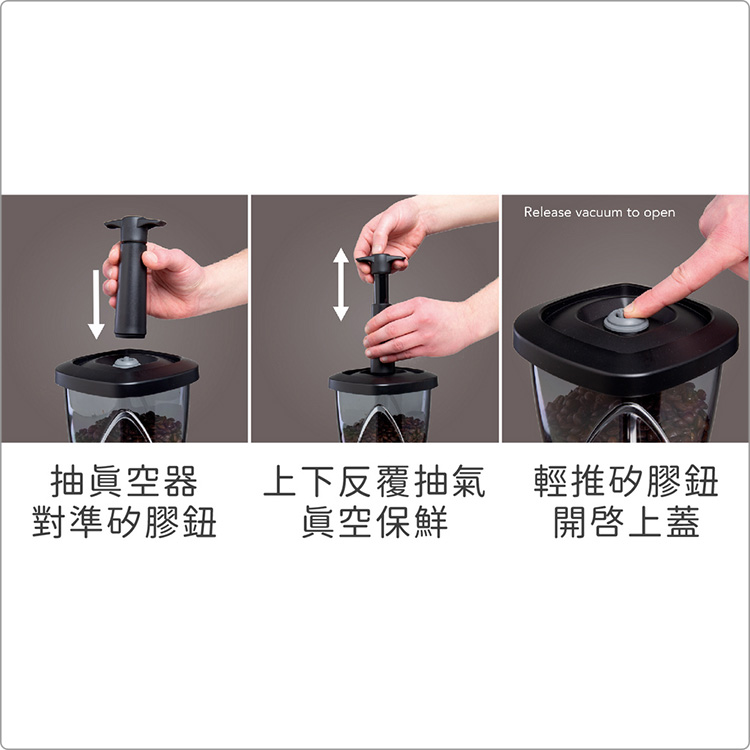 Release vacuum to open

抽眞空器
對準矽膠鈕

上下反覆抽氣
眞空保鮮

輕推矽膠鈕
開啓上蓋