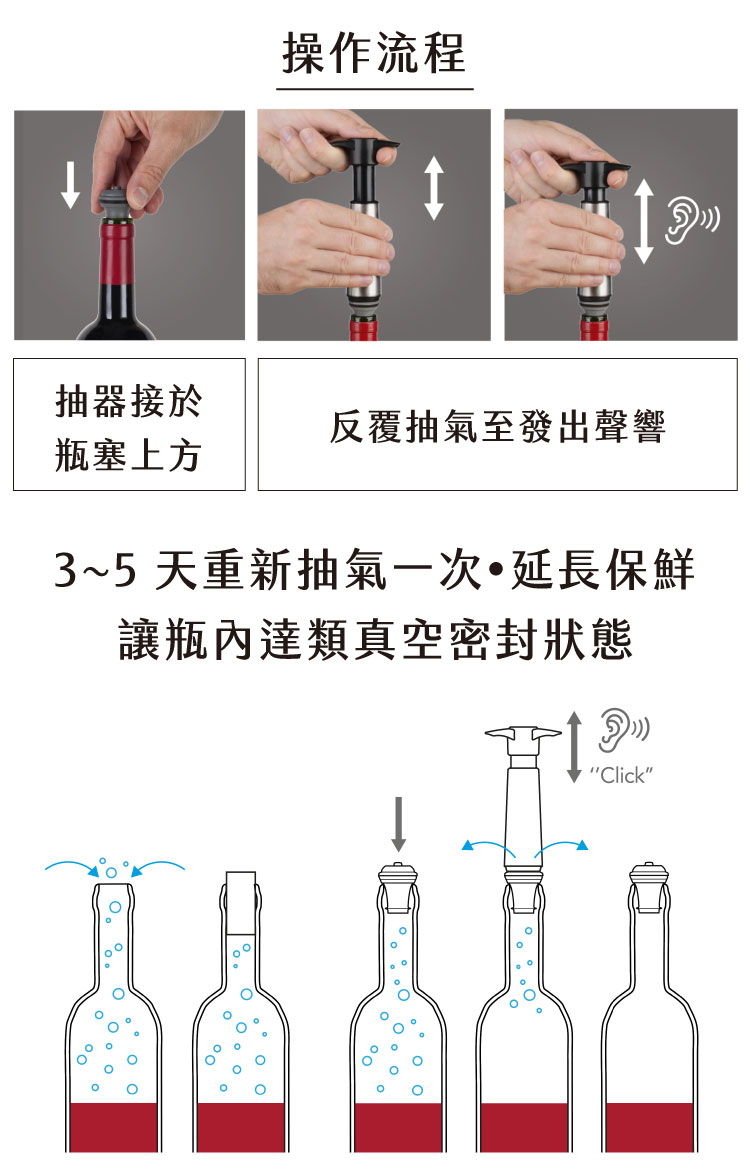 操作流程

抽器接於瓶塞上方

反覆抽氣至發出聲響

3~5 天重新抽氣一次•延長保鮮
讓瓶內達類真空密封狀態

"Click"