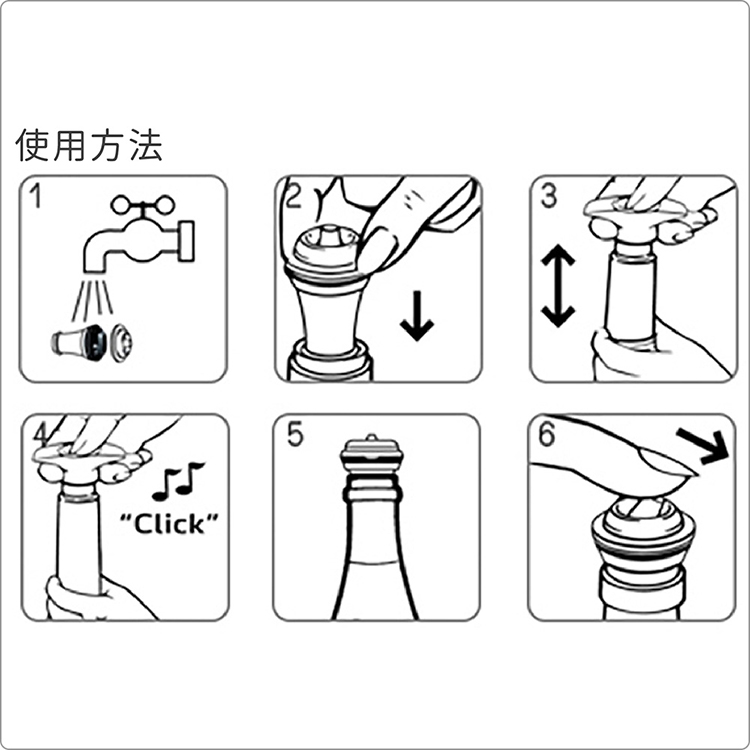 使用方法

1

2

3

4

"Click"

5

6