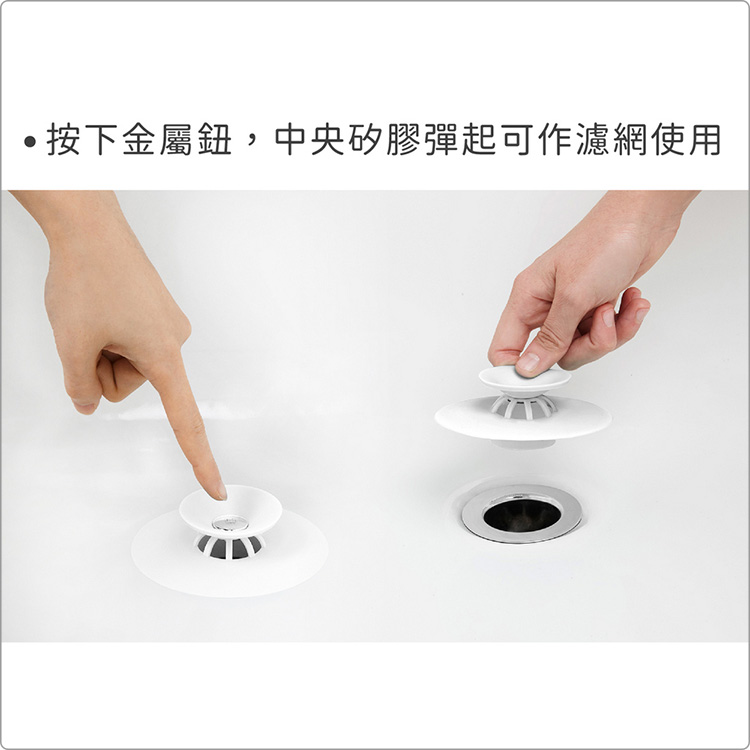 • 按下金屬鈕，中央矽膠彈起可作濾網使用