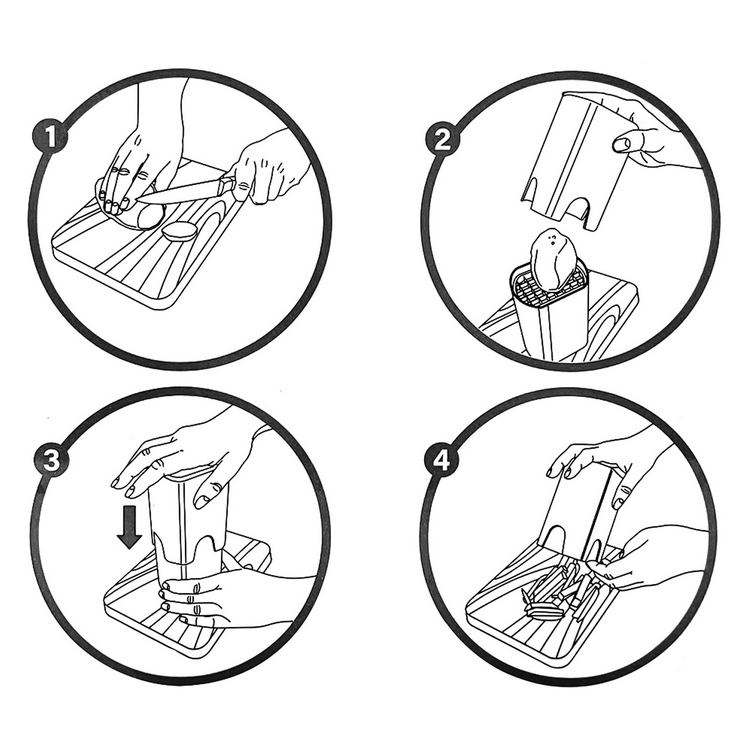 1

2

3

4