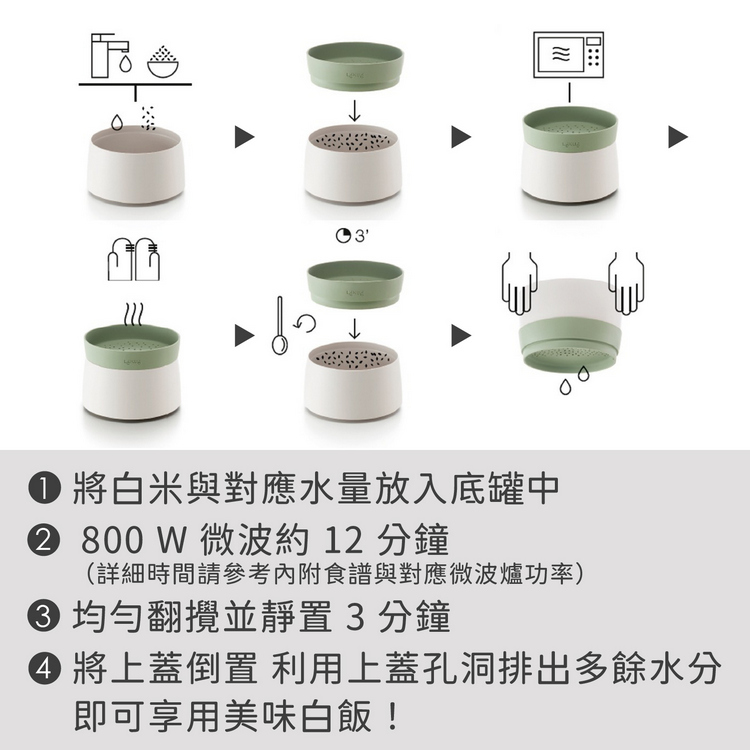 3'

❶ 將白米與對應水量放入底罐中

❷ 800 W 微波約 12 分鐘
（詳細時間請參考內附食譜與對應微波爐功率）

❸ 均勻翻攪並靜置 3 分鐘

❹ 將上蓋倒置 利用上蓋孔洞排出多餘水分 即可享用美味白飯！