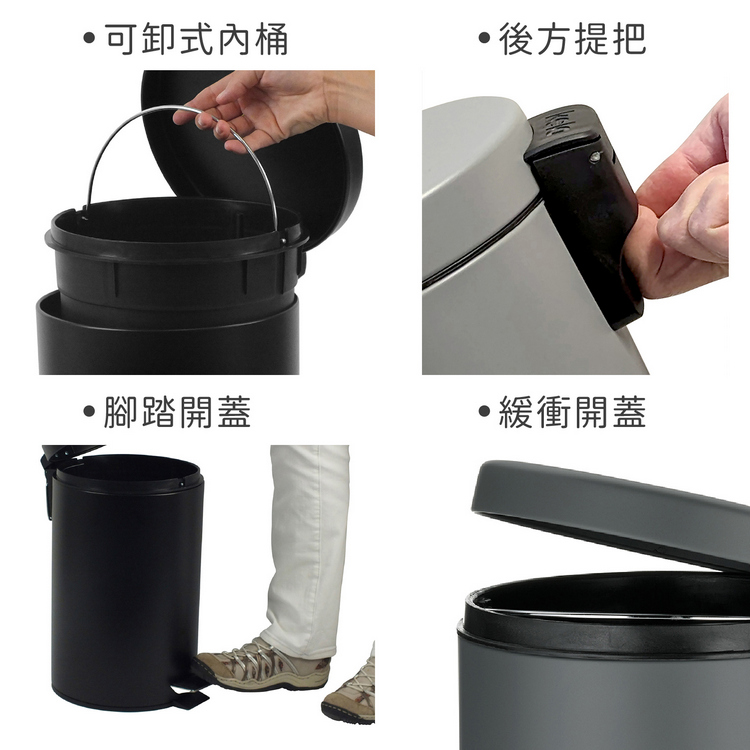 •可卸式內桶

•後方提把

•腳踏開蓋

•緩衝開蓋