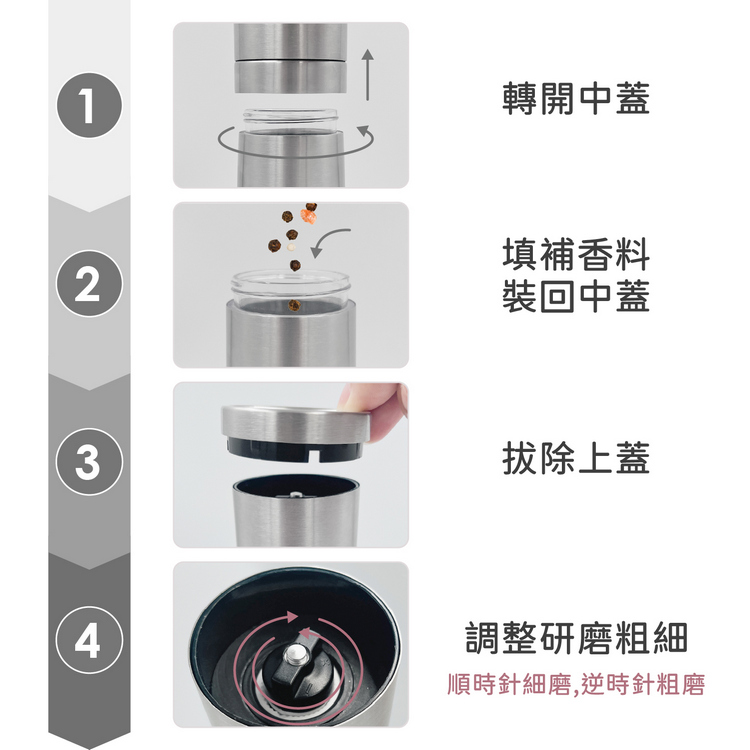 1

轉開中蓋

2

填補香料
裝回中蓋

3

拔除上蓋

4

調整研磨粗細

順時針細磨,逆時針粗磨