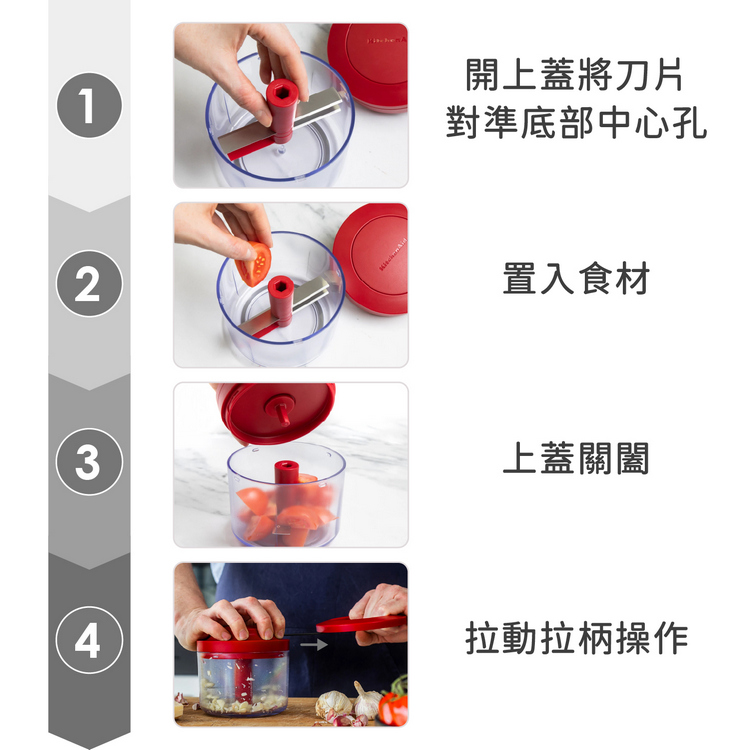 1

開上蓋將刀片
對準底部中心孔

2

置入食材

3

上蓋關闔

4

拉動拉柄操作