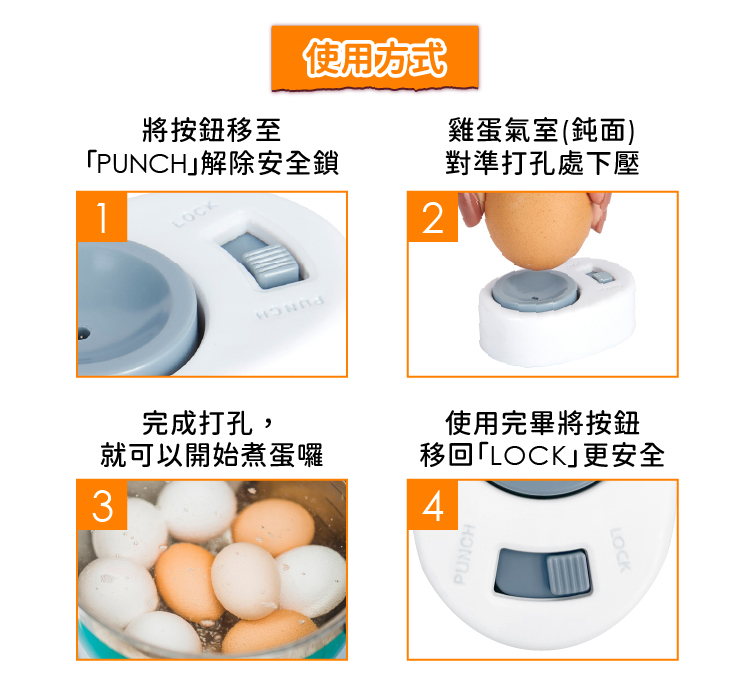 使用方式

將按鈕移至
「PUNCH」解除安全鎖

1

LOCK

PUNCH

雞蛋氣室(鈍面)
對準打孔處下壓

2

完成打孔，
就可以開始煮蛋囉

3

使用完畢將按鈕
移回「LOCK」更安全

4

PUNCH

LOCK