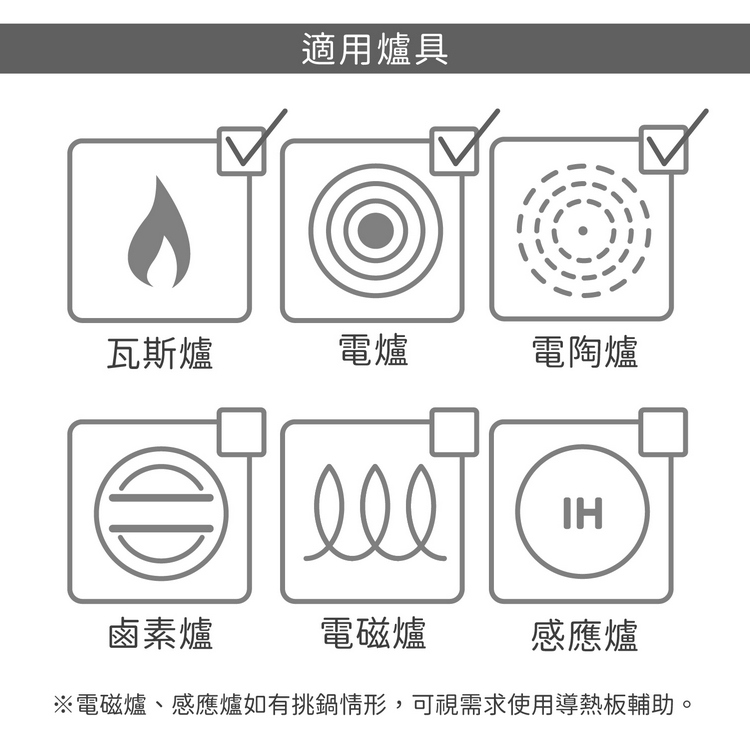 適用爐具

瓦斯爐

電爐

電陶爐

鹵素爐

電磁爐

IH

感應爐

※電磁爐、感應爐如有挑鍋情形，可視需求使用導熱板輔助。