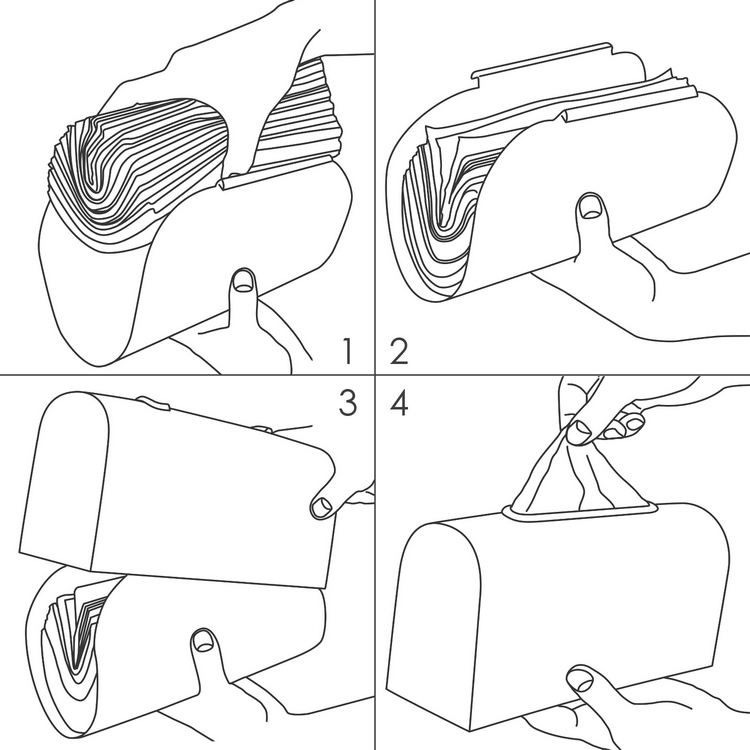 1 2

3 4