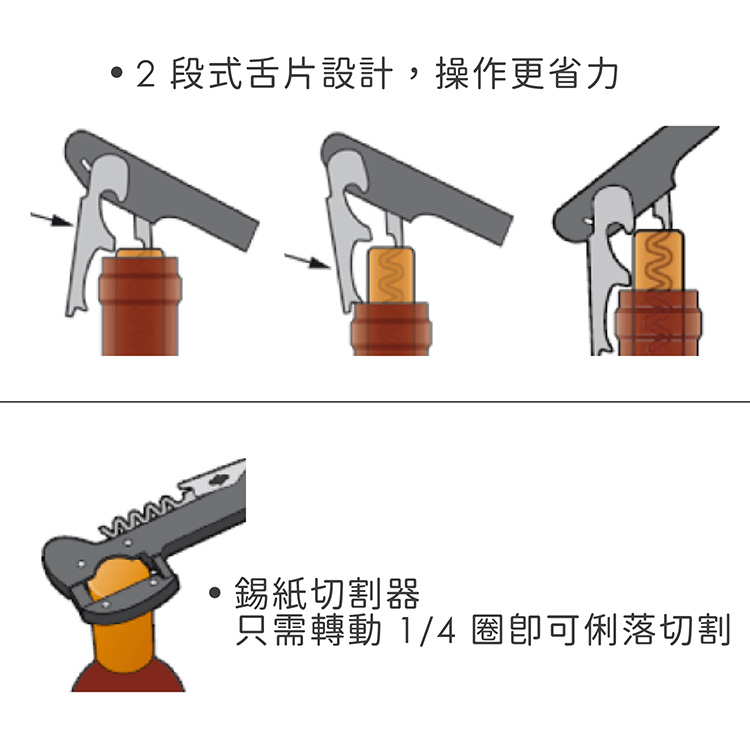 • 2 段式舌片設計，操作更省力

• 錫紙切割器
只需轉動 1/4 圈即可俐落切割