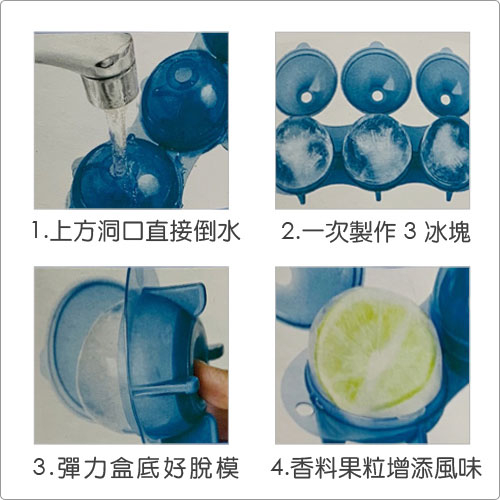 1.上方洞口直接倒水

2.一次製作 3 冰塊

3.彈力盒底好脫模

4.香料果粒增添風味