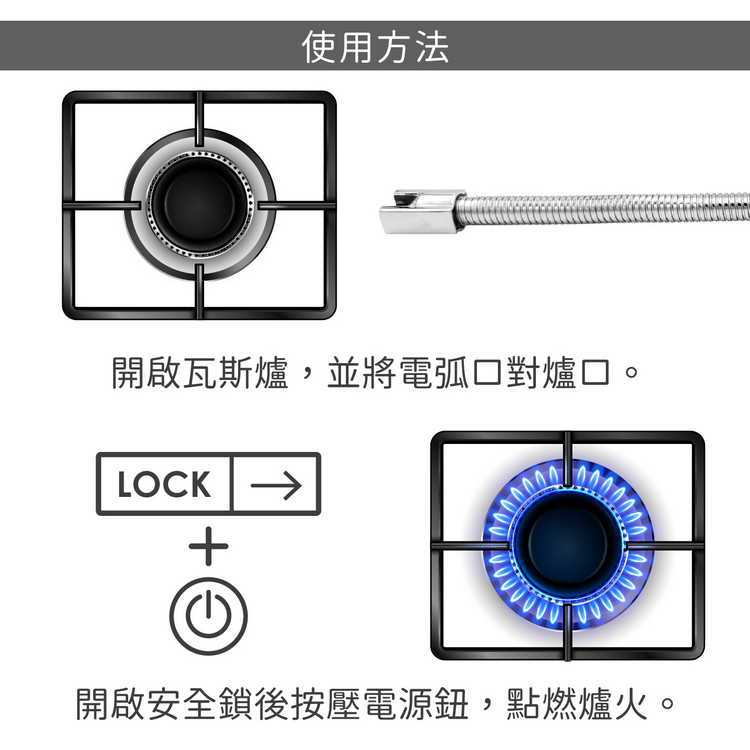 使用方法

開啟瓦斯爐，並將電弧口對爐口。

LOCK →

+

開啟安全鎖後按壓電源鈕，點燃爐火。