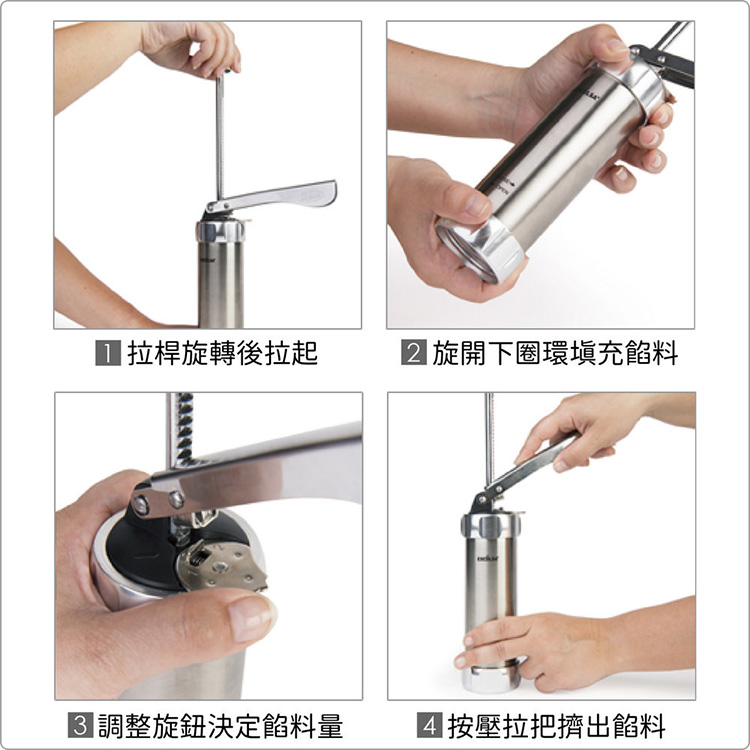 1 拉桿旋轉後拉起

2 旋開下圈環填充餡料

3 調整旋鈕決定餡料量

4 按壓拉把擠出餡料