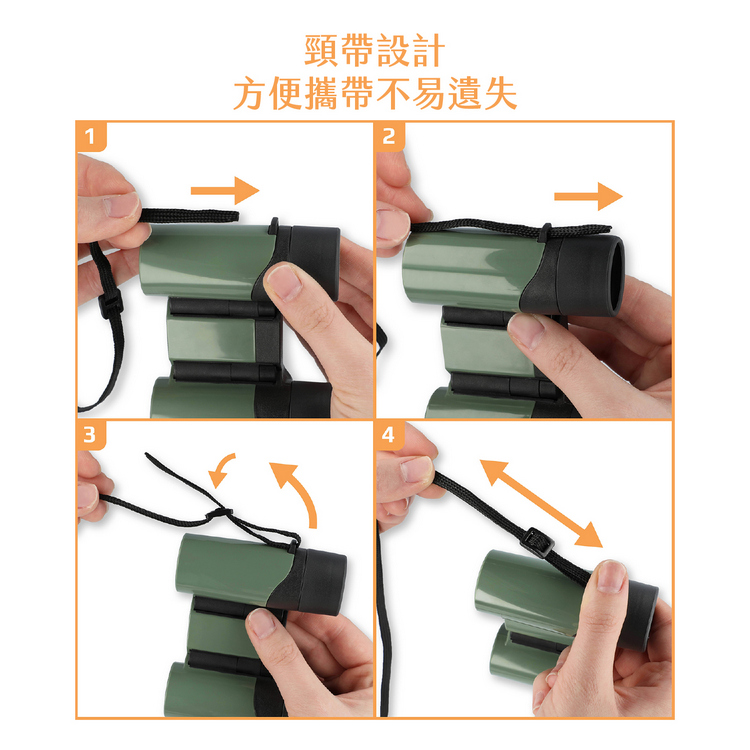 頸帶設計
方便攜帶不易遺失

1

2

3

4