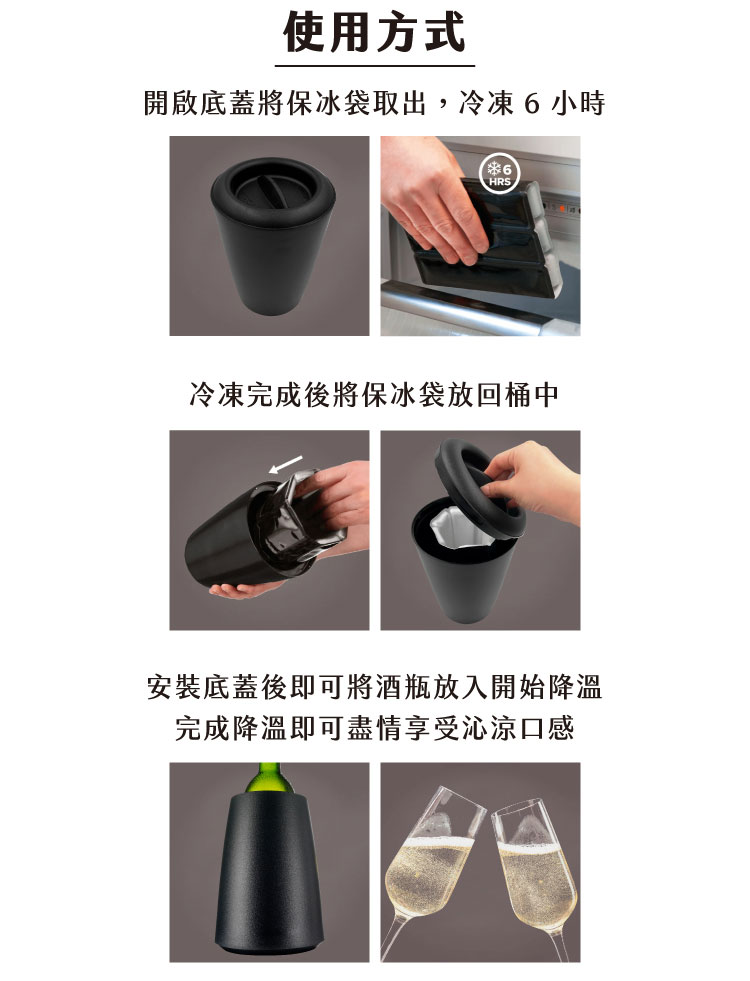 使用方式

開啟底蓋將保冰袋取出，冷凍 6 小時

6 HRS

冷凍完成後將保冰袋放回桶中

安裝底蓋後即可將酒瓶放入開始降溫
完成降溫即可盡情享受沁涼口感