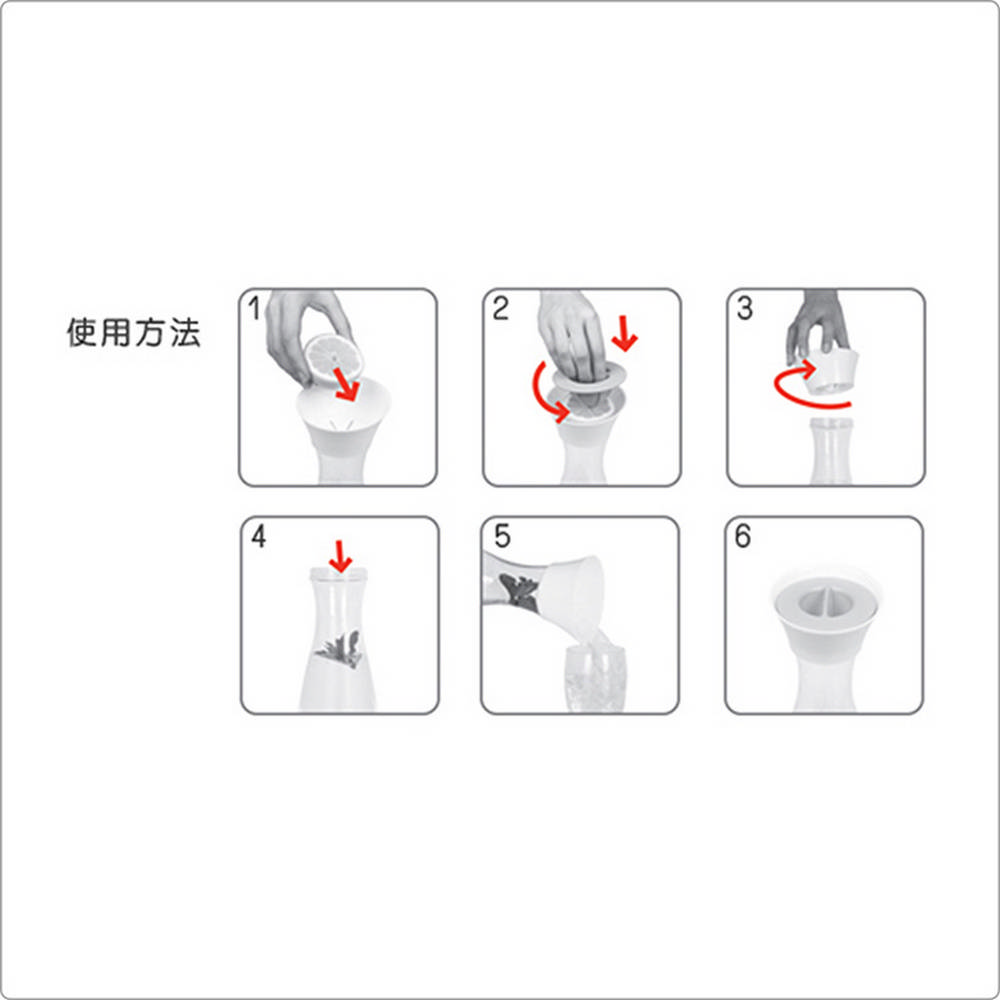 使用方法

1

2

3

4

5

6