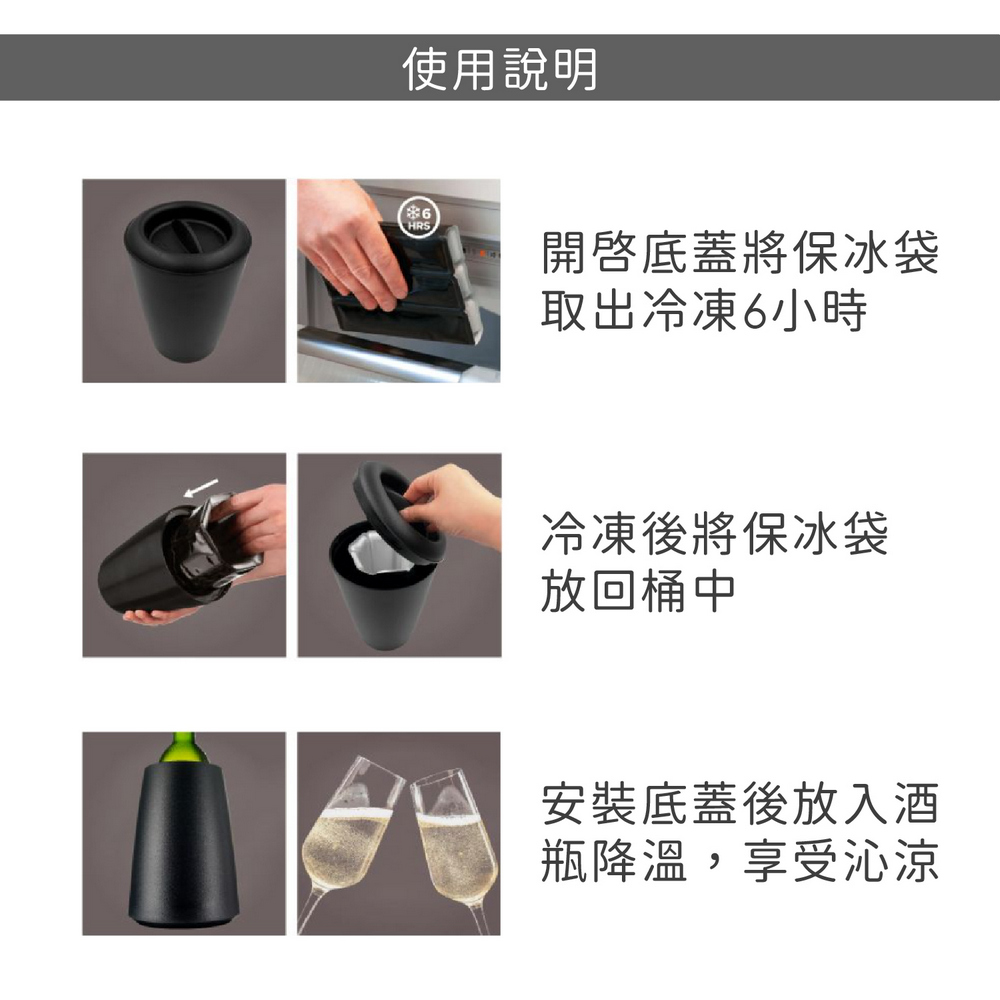 使用說明

6 HRS

開啓底蓋將保冰袋取出冷凍6小時

冷凍後將保冰袋放回桶中

安裝底蓋後放入酒瓶降溫，享受沁涼