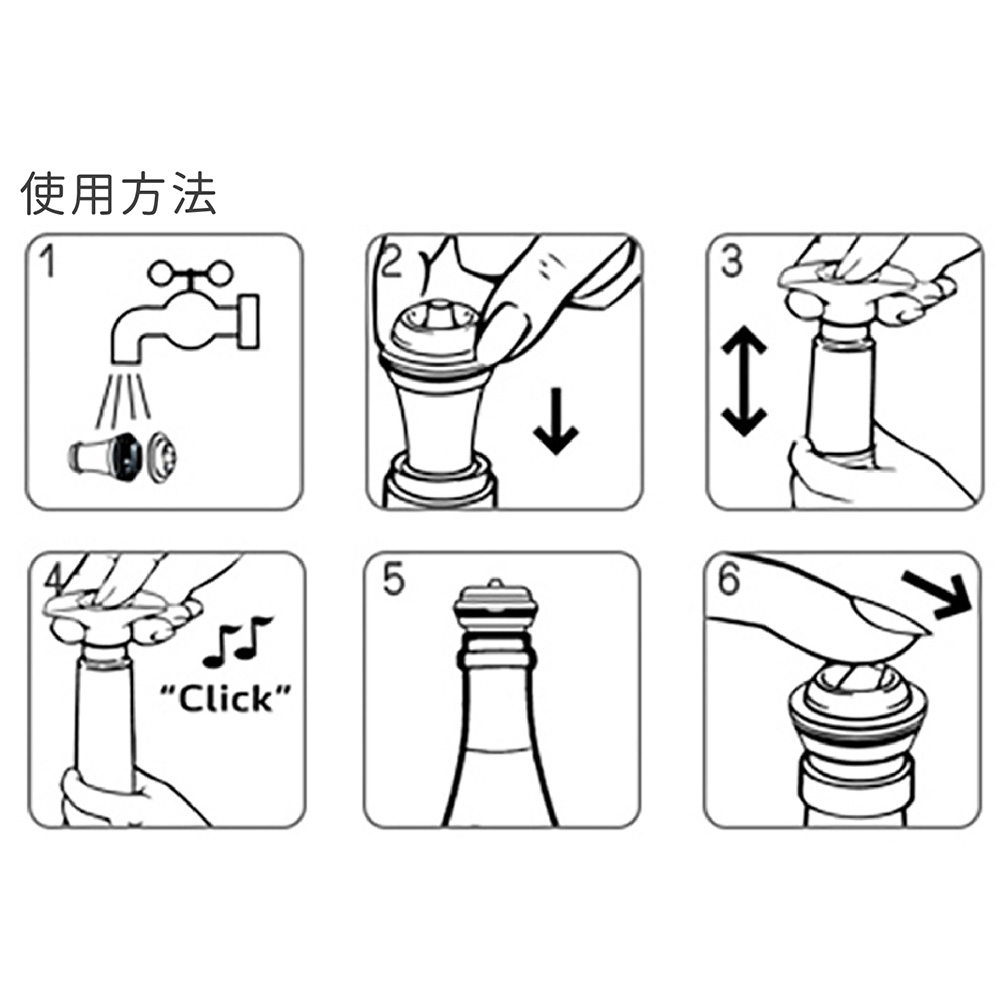 使用方法

1

2

3

4

"Click"

5

6