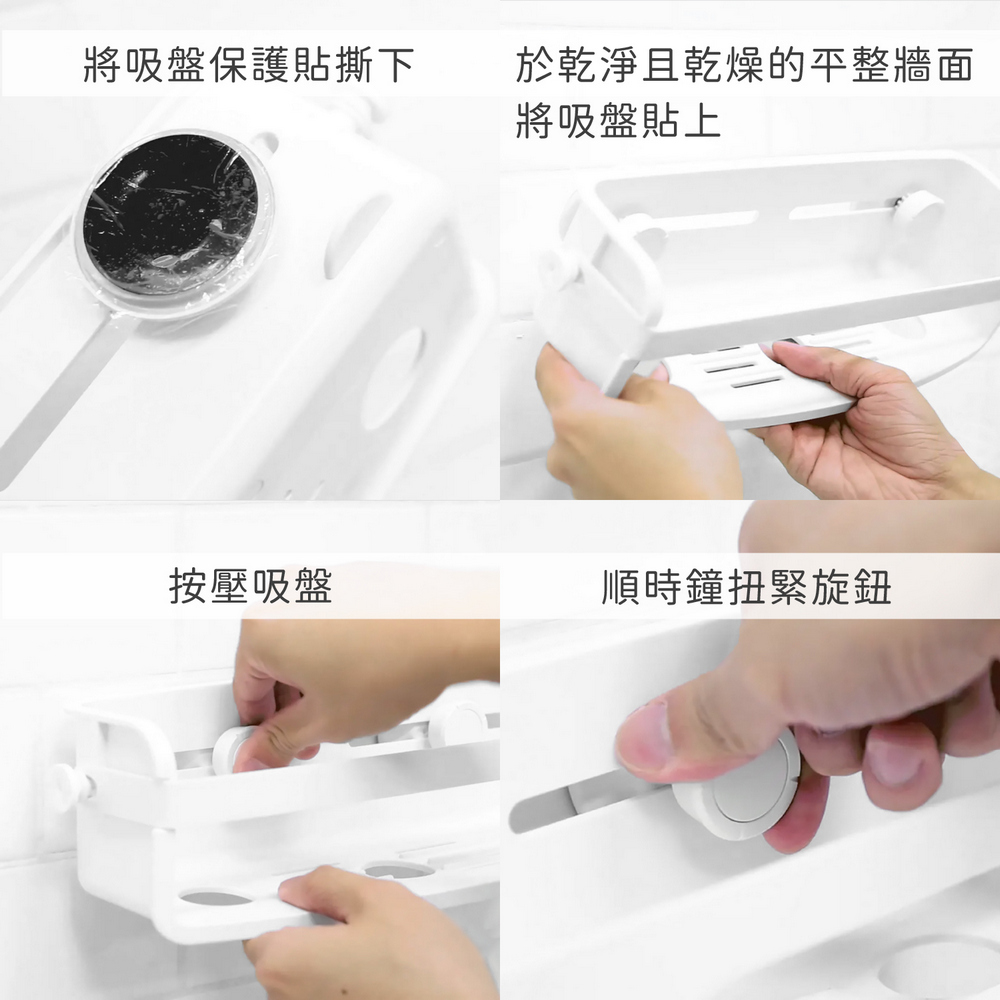 將吸盤保護貼撕下

於乾淨且乾燥的平整牆面將吸盤貼上

按壓吸盤

順時鐘扭緊旋鈕