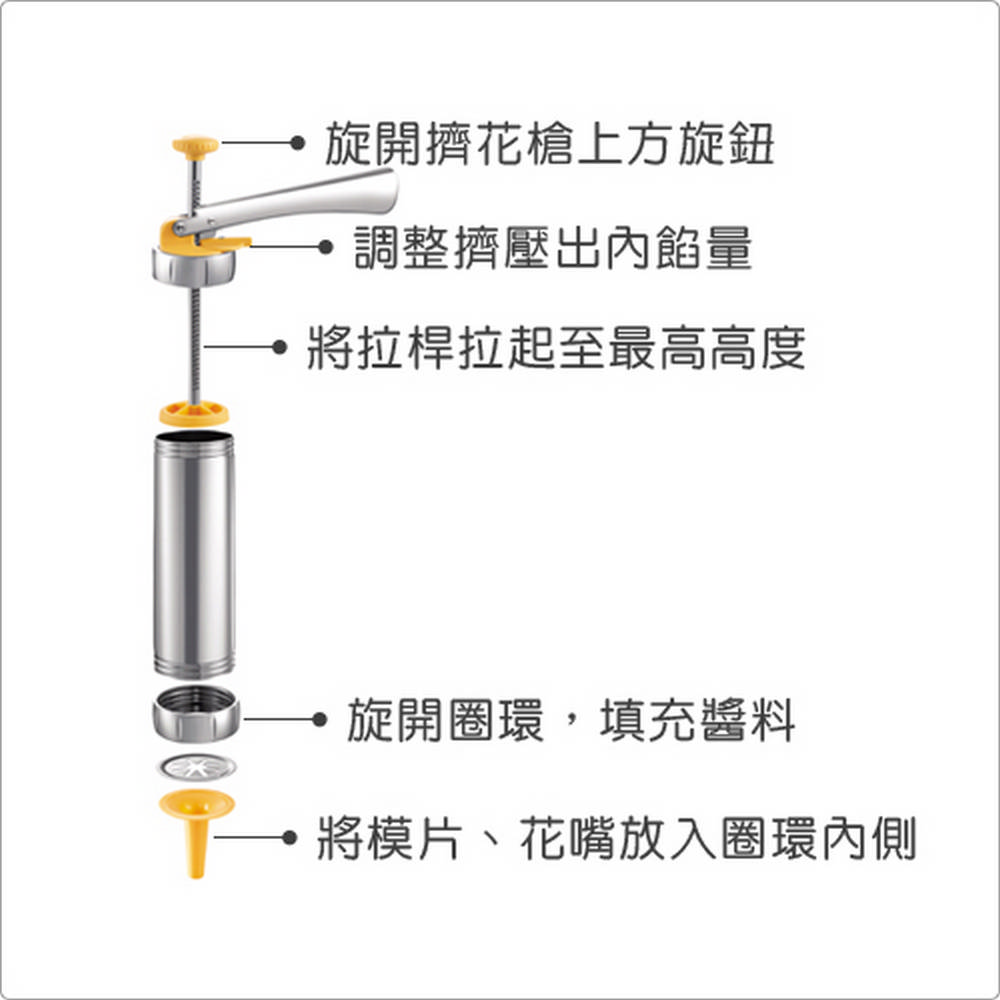 旋開擠花槍上方旋鈕

調整擠壓出內餡量

將拉桿拉起至最高高度

旋開圈環，填充醬料

將模片、花嘴放入圈環內側