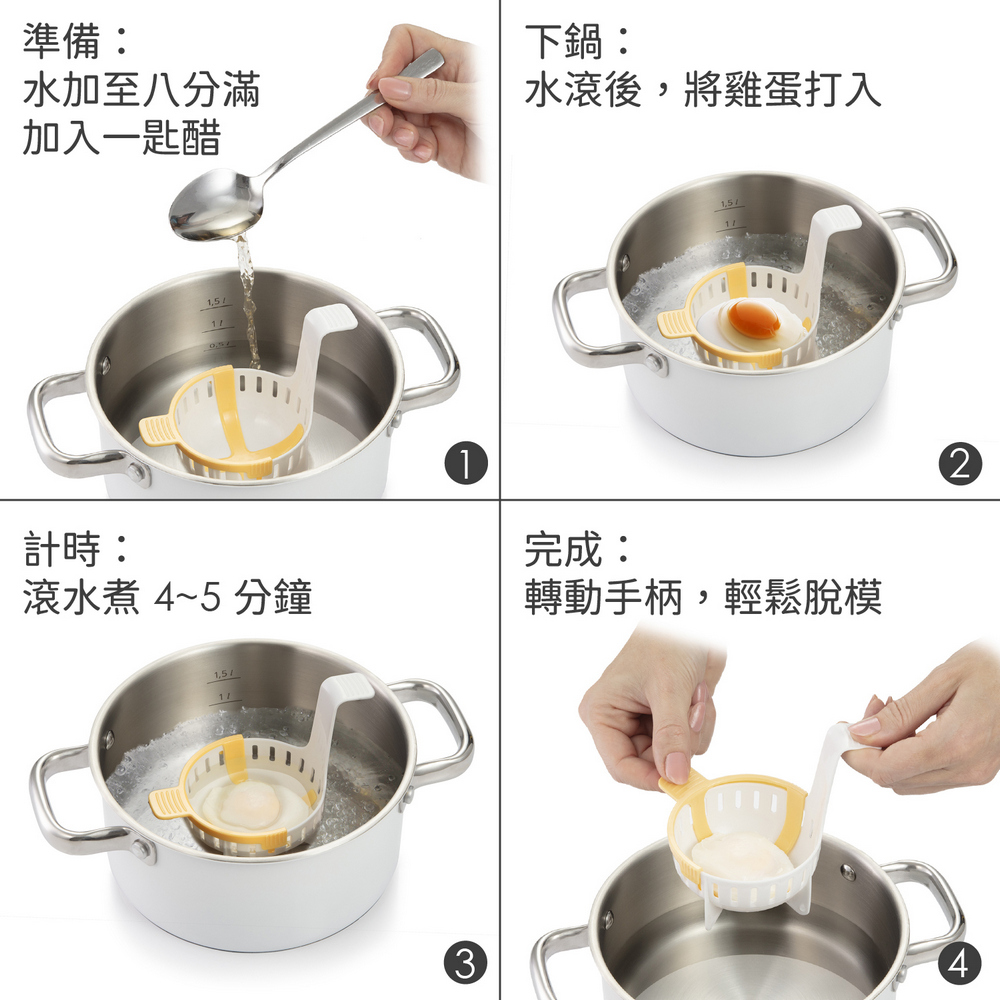 準備：
水加至八分滿
加入一匙醋

1,5 l
1 l
0,5 l

1

下鍋：
水滾後，將雞蛋打入

1,5 l
1 l

2

計時：
滾水煮 4~5 分鐘

1,5 l
1 l

3

完成：
轉動手柄，輕鬆脫模

4