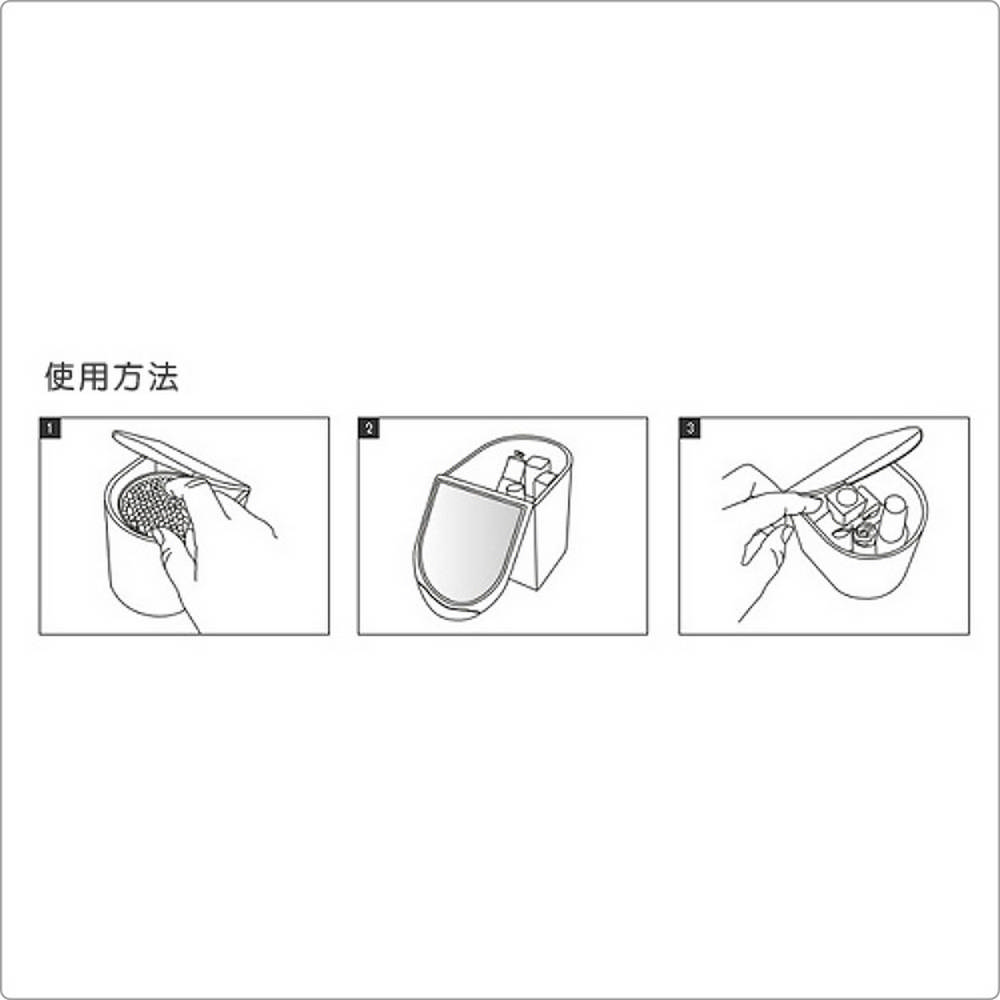 使用方法

1

2

3