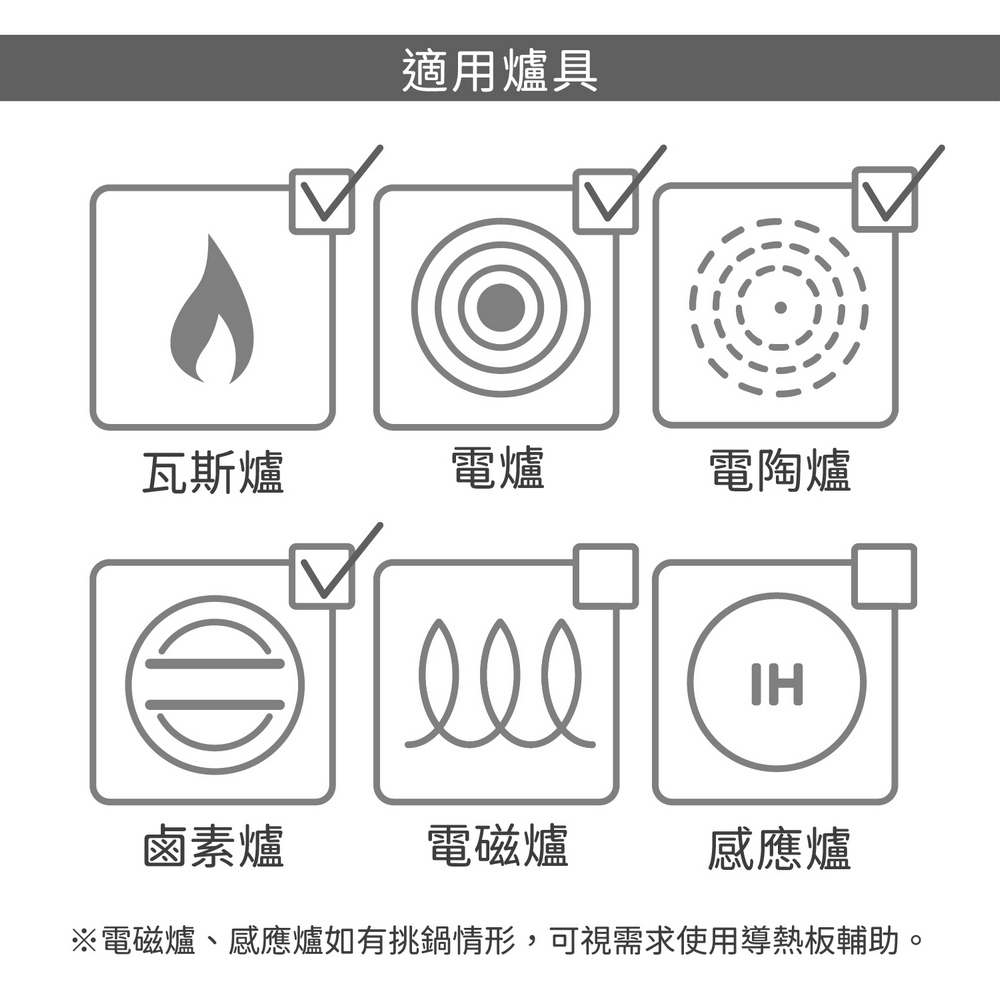 適用爐具

瓦斯爐

電爐

電陶爐

鹵素爐

電磁爐

IH

感應爐

※電磁爐、感應爐如有挑鍋情形，可視需求使用導熱板輔助。