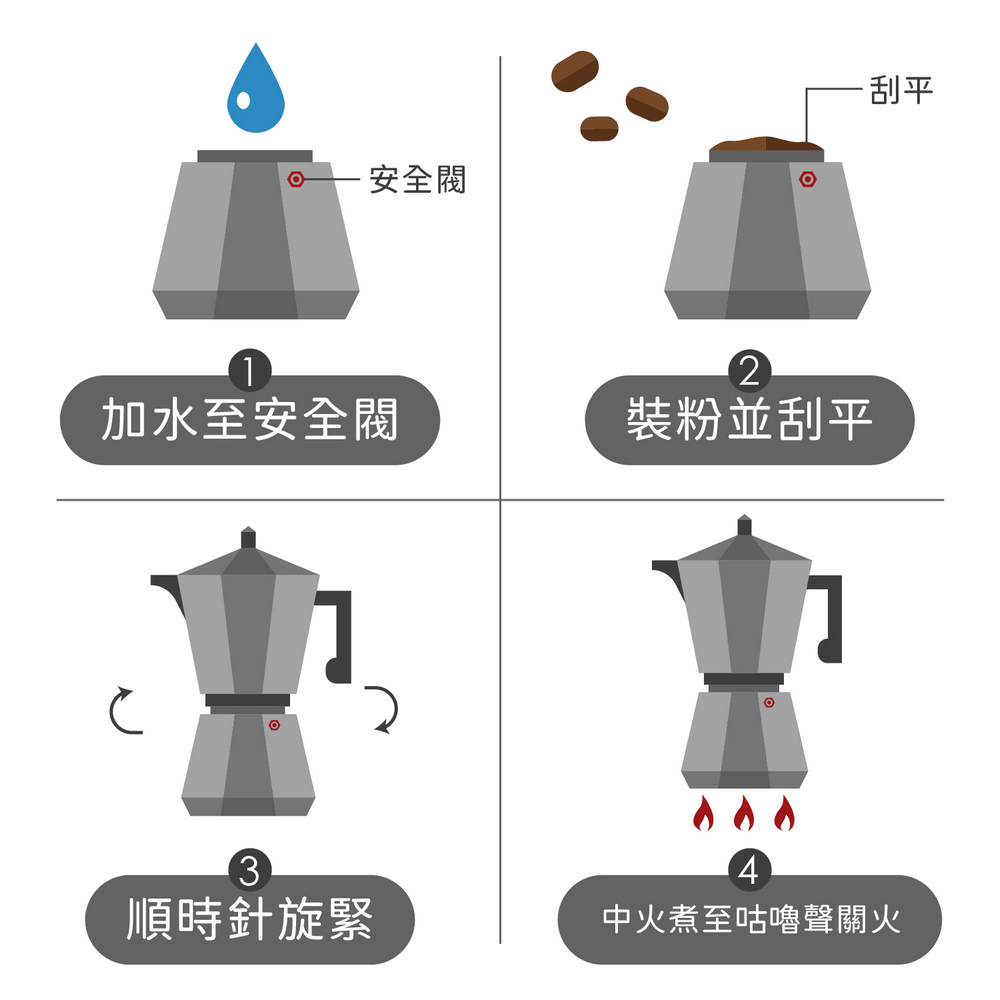 安全閥

1
加水至安全閥

刮平

2
裝粉並刮平

3
順時針旋緊

4
中火煮至咕嚕聲關火