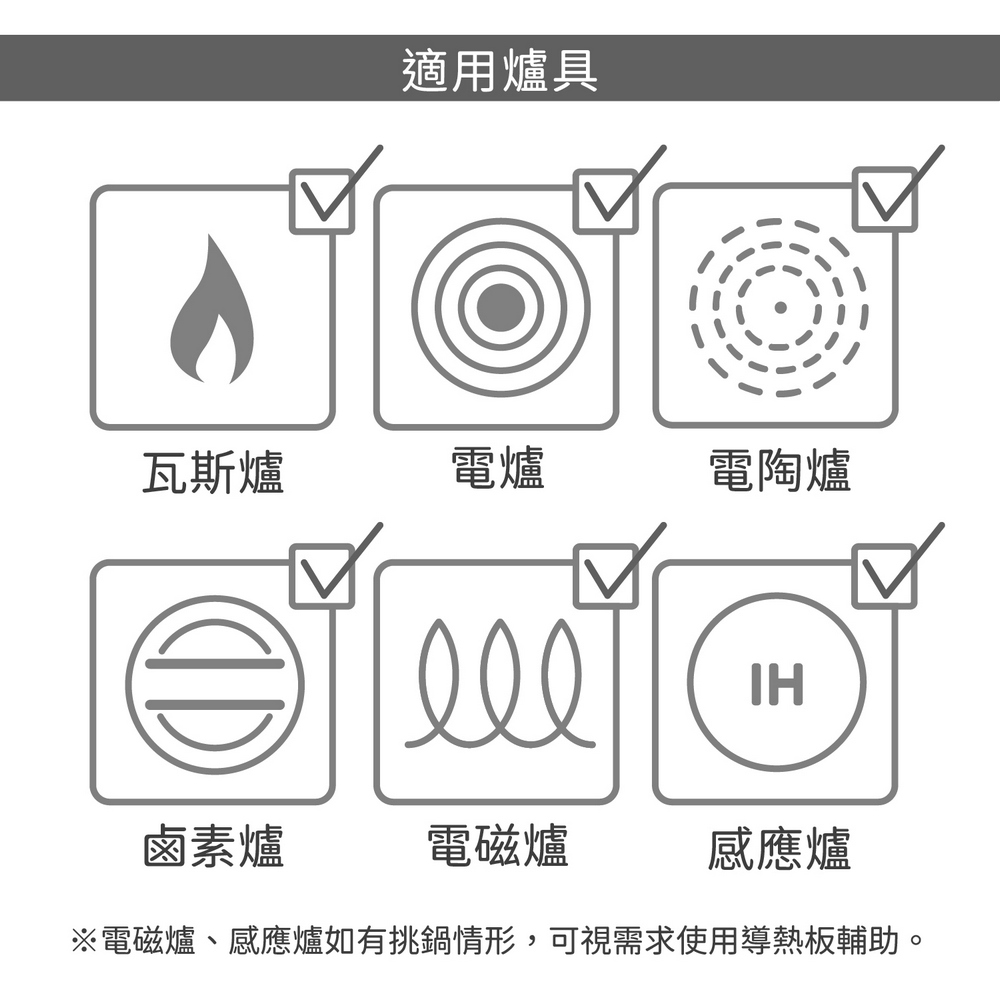 適用爐具

瓦斯爐

電爐

電陶爐

鹵素爐

電磁爐

IH

感應爐

※電磁爐、感應爐如有挑鍋情形，可視需求使用導熱板輔助。