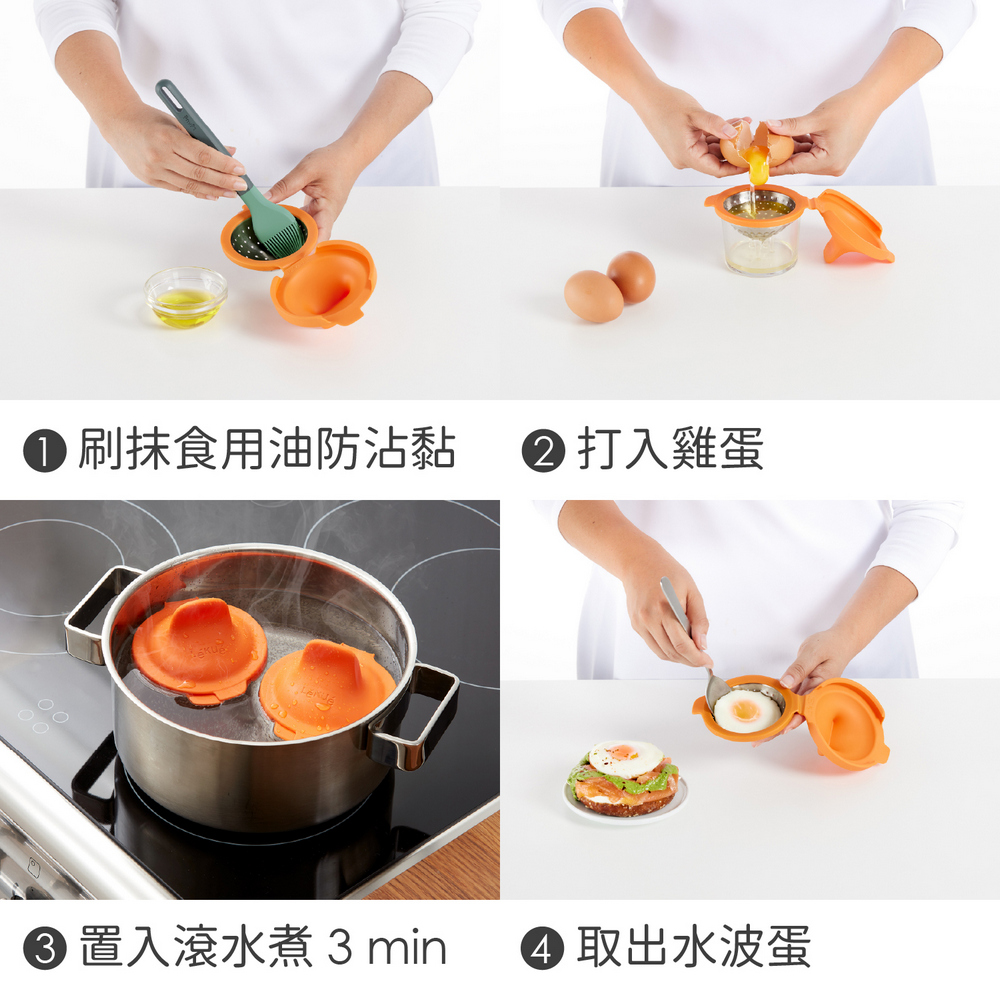 ❶ 刷抹食用油防沾黏

❷ 打入雞蛋

❸ 置入滾水煮 3 min

❹ 取出水波蛋