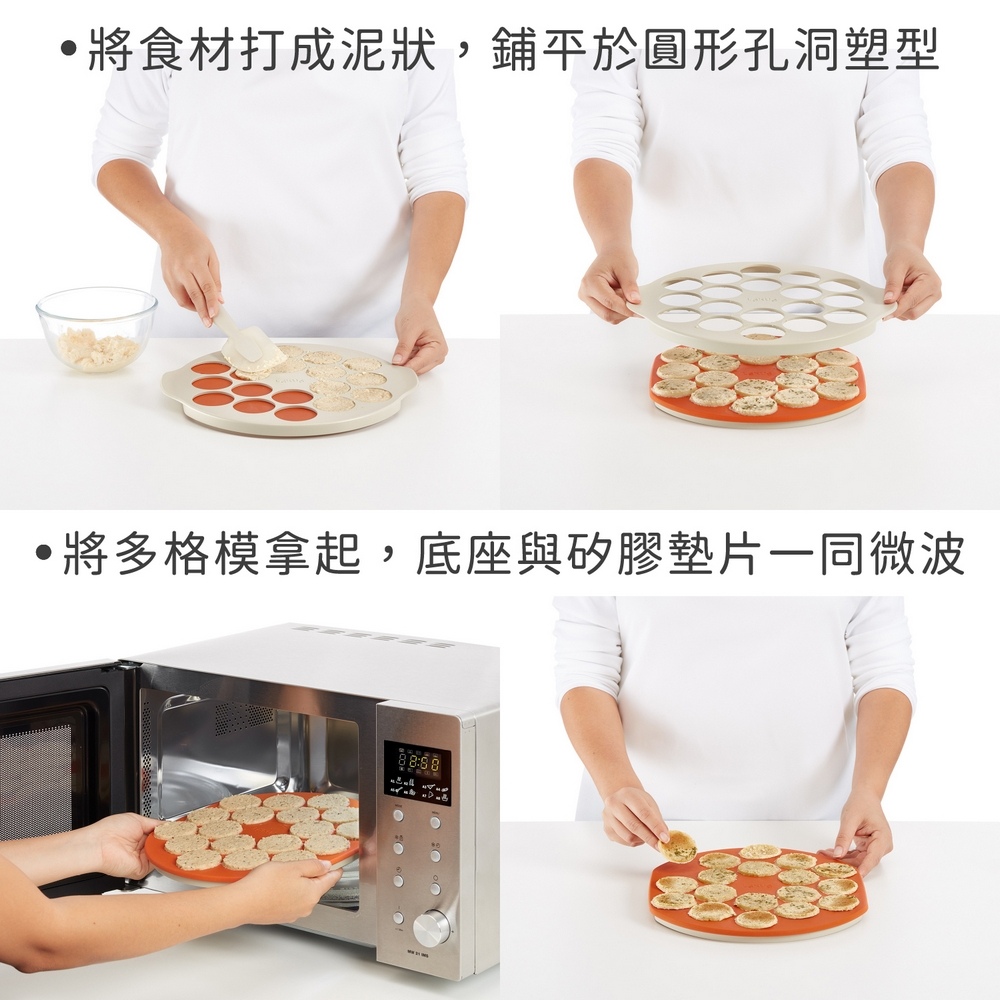 •將食材打成泥狀，鋪平於圓形孔洞塑型

•將多格模拿起，底座與矽膠墊片一同微波

8:50