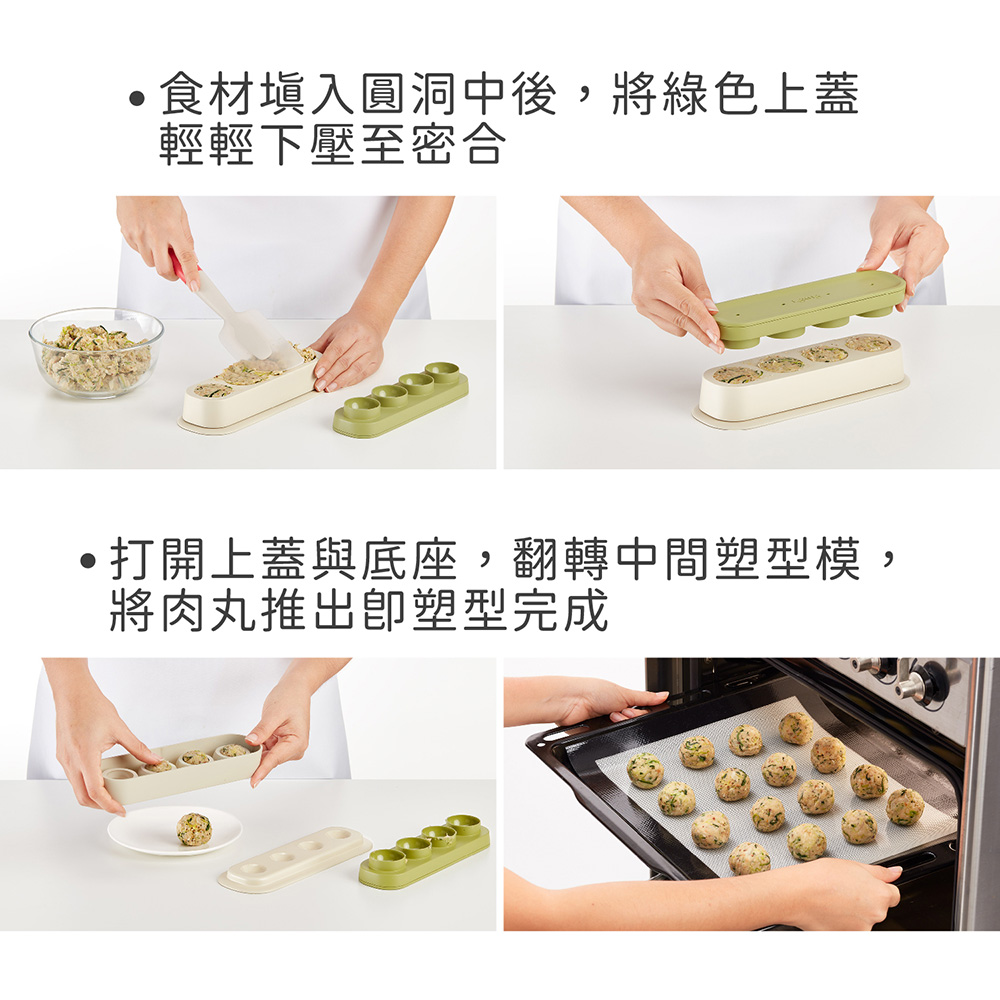 • 食材填入圓洞中後，將綠色上蓋輕輕下壓至密合

• 打開上蓋與底座，翻轉中間塑型模，將肉丸推出即塑型完成