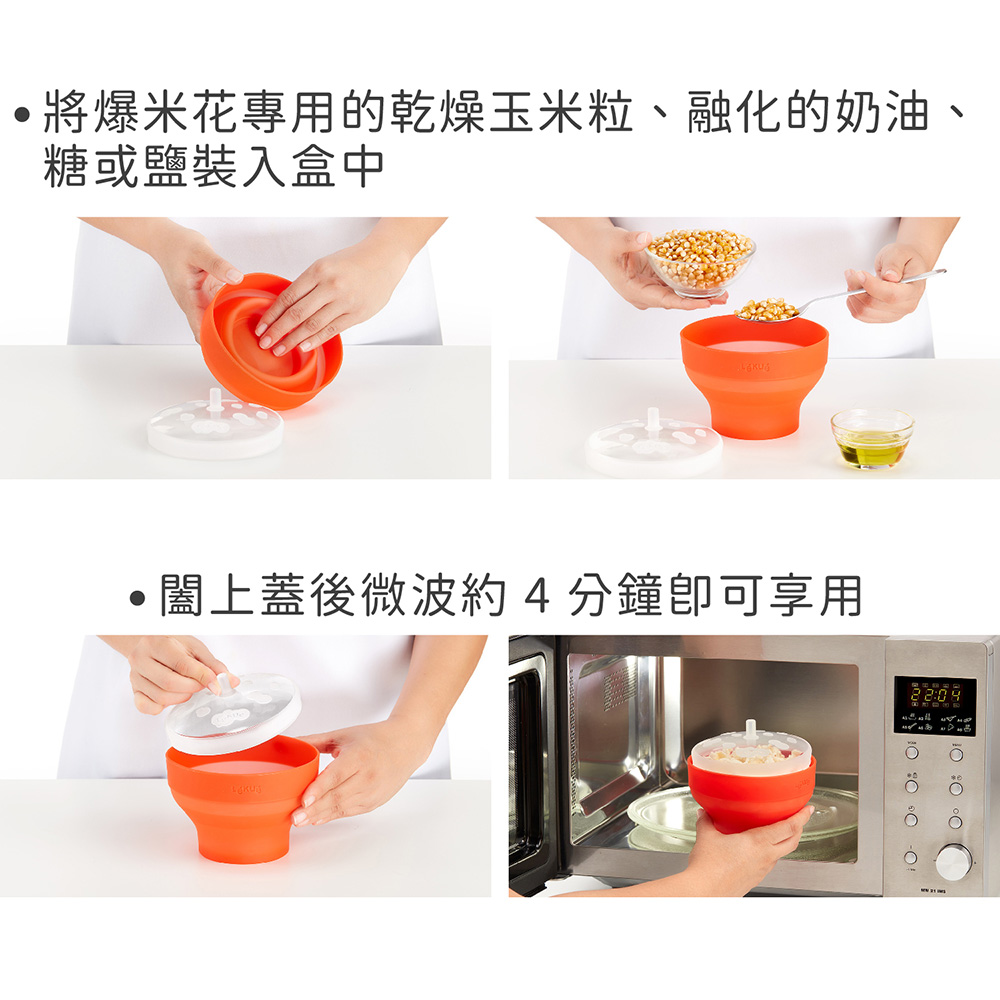 • 將爆米花專用的乾燥玉米粒、融化的奶油、糖或鹽裝入盒中

• 闔上蓋後微波約 4 分鐘即可享用

22:04