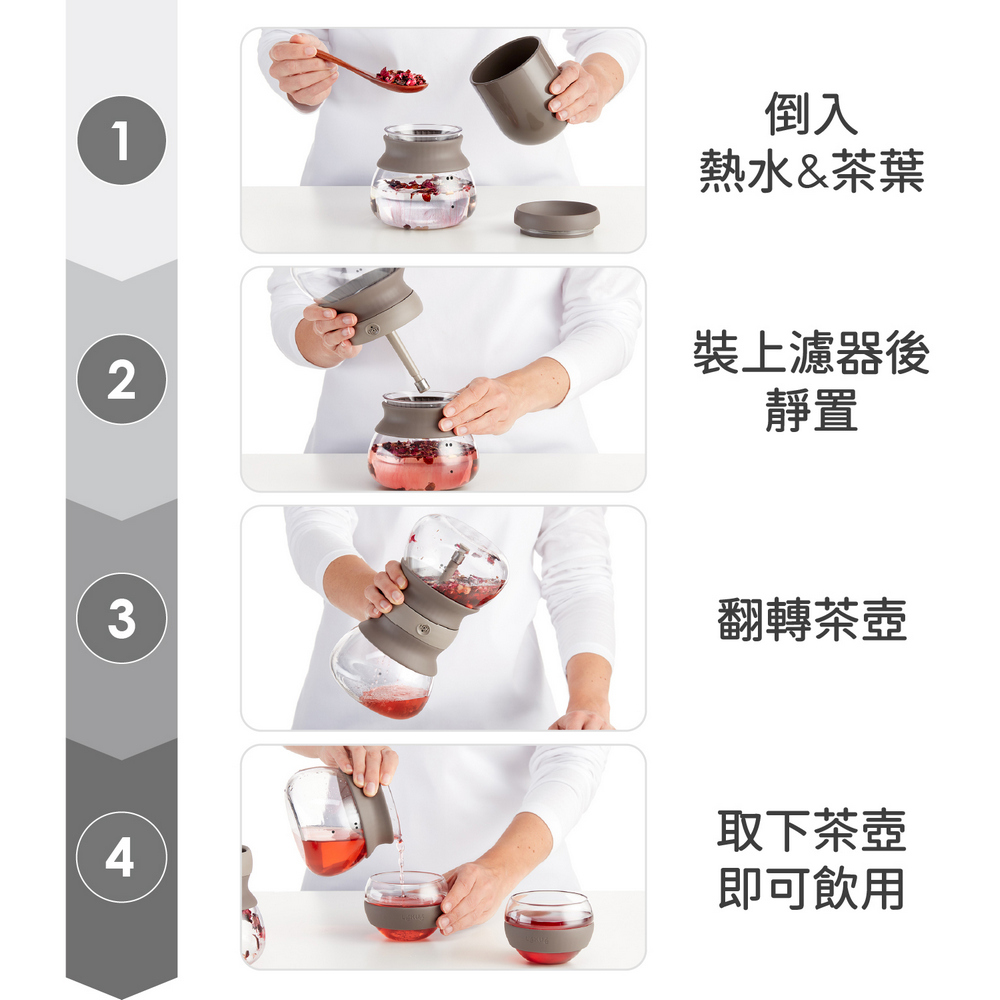 1

倒入
熱水&茶葉

2

裝上濾器後
靜置

3

翻轉茶壺

4

取下茶壺
即可飲用