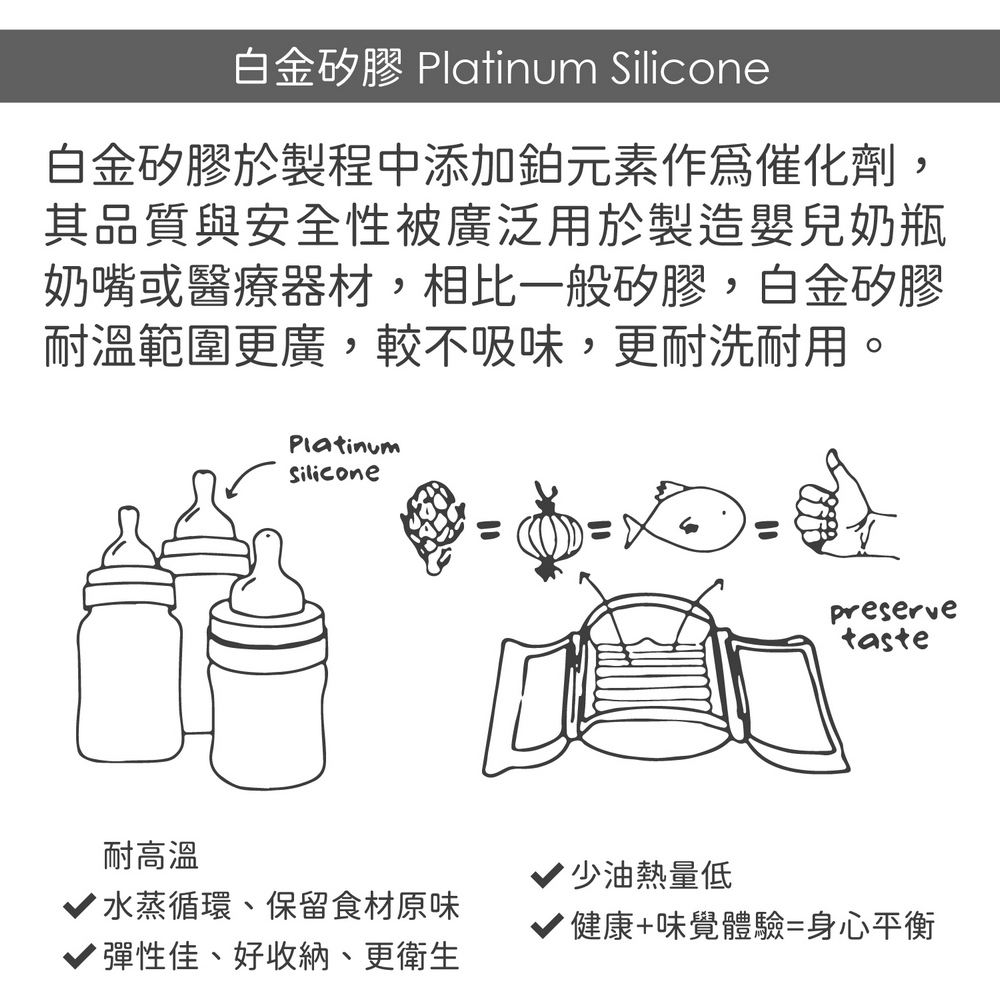 白金矽膠 Platinum Silicone

白金矽膠於製程中添加鉑元素作爲催化劑，其品質與安全性被廣泛用於製造嬰兒奶瓶奶嘴或醫療器材，相比一般矽膠，白金矽膠耐溫範圍更廣，較不吸味，更耐洗耐用。

Platinum silicone

= = =

preserve taste

耐高溫
✔水蒸循環、保留食材原味
✔彈性佳、好收納、更衛生

✔少油熱量低
✔健康+味覺體驗=身心平衡