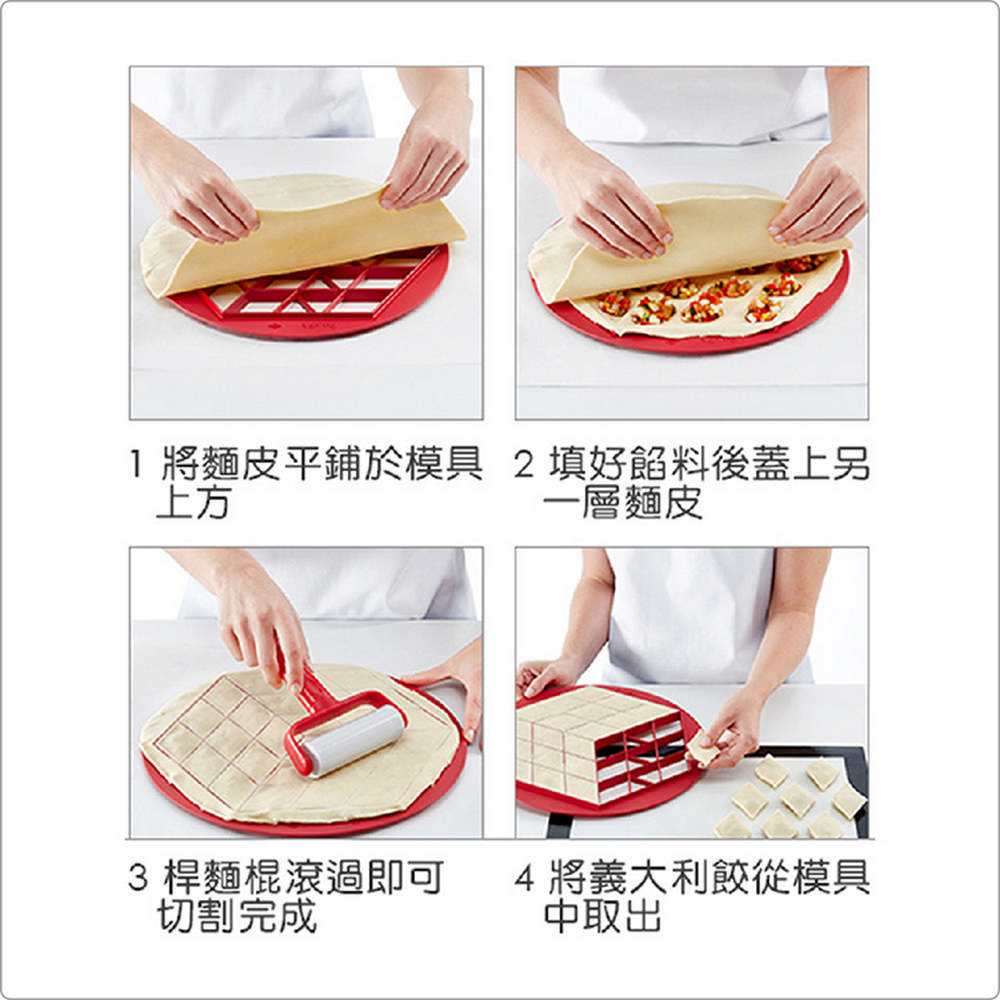 1 將麵皮平鋪於模具上方

2 填好餡料後蓋上另一層麵皮

3 桿麵棍滾過即可切割完成

4 將義大利餃從模具中取出