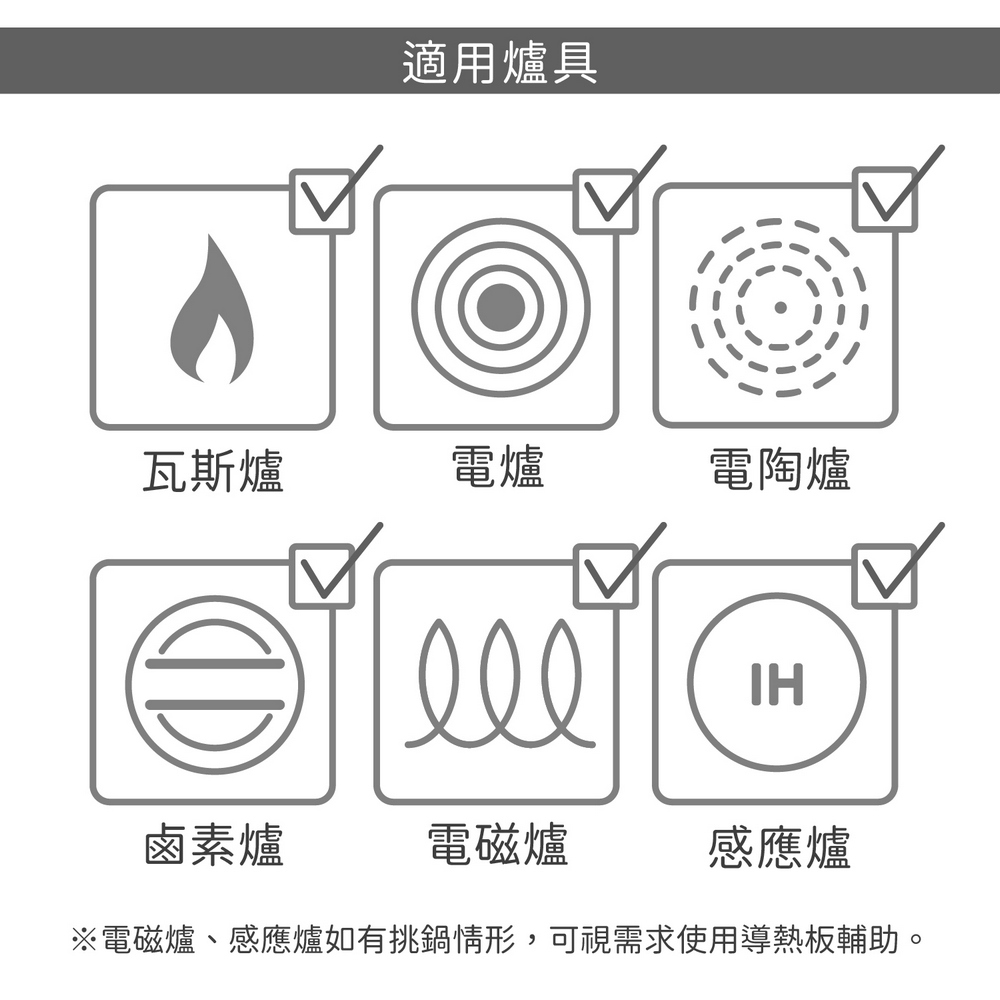 適用爐具

瓦斯爐

電爐

電陶爐

鹵素爐

電磁爐

IH

感應爐

※電磁爐、感應爐如有挑鍋情形，可視需求使用導熱板輔助。