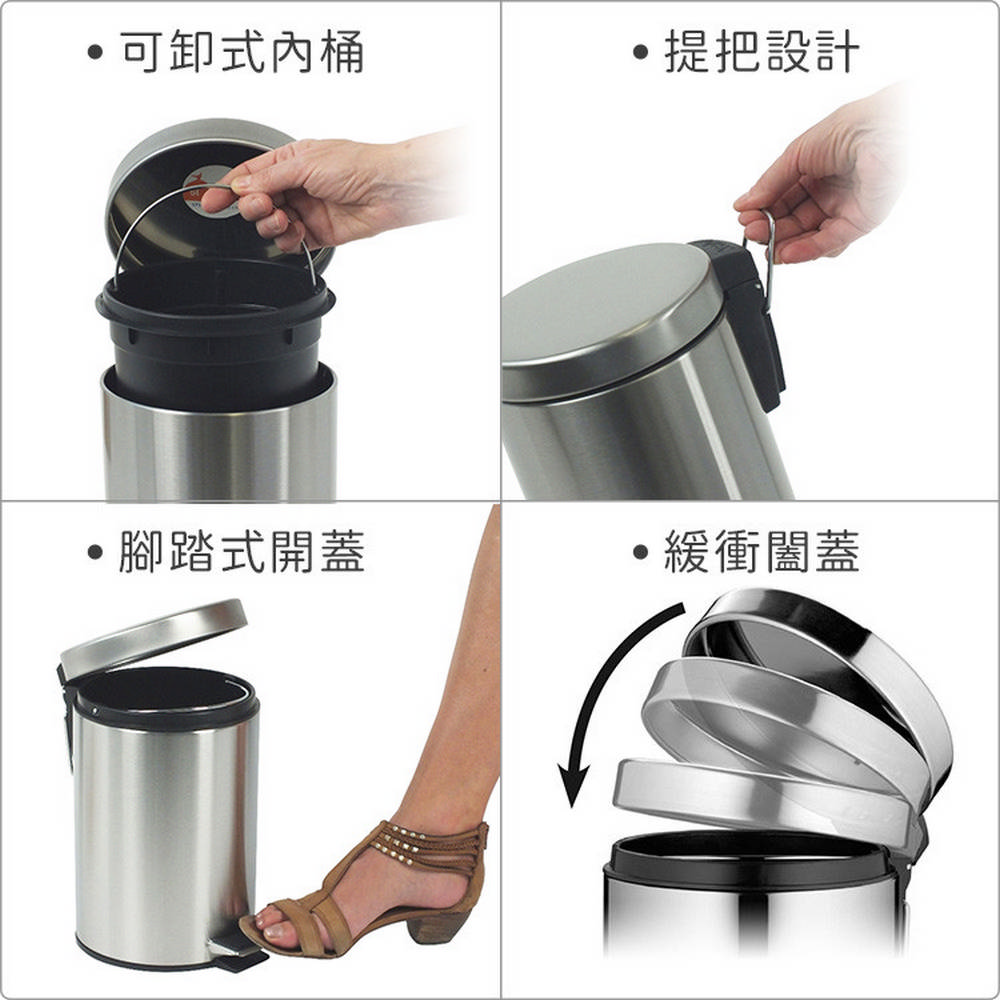 • 可卸式內桶

• 提把設計

• 腳踏式開蓋

• 緩衝闔蓋