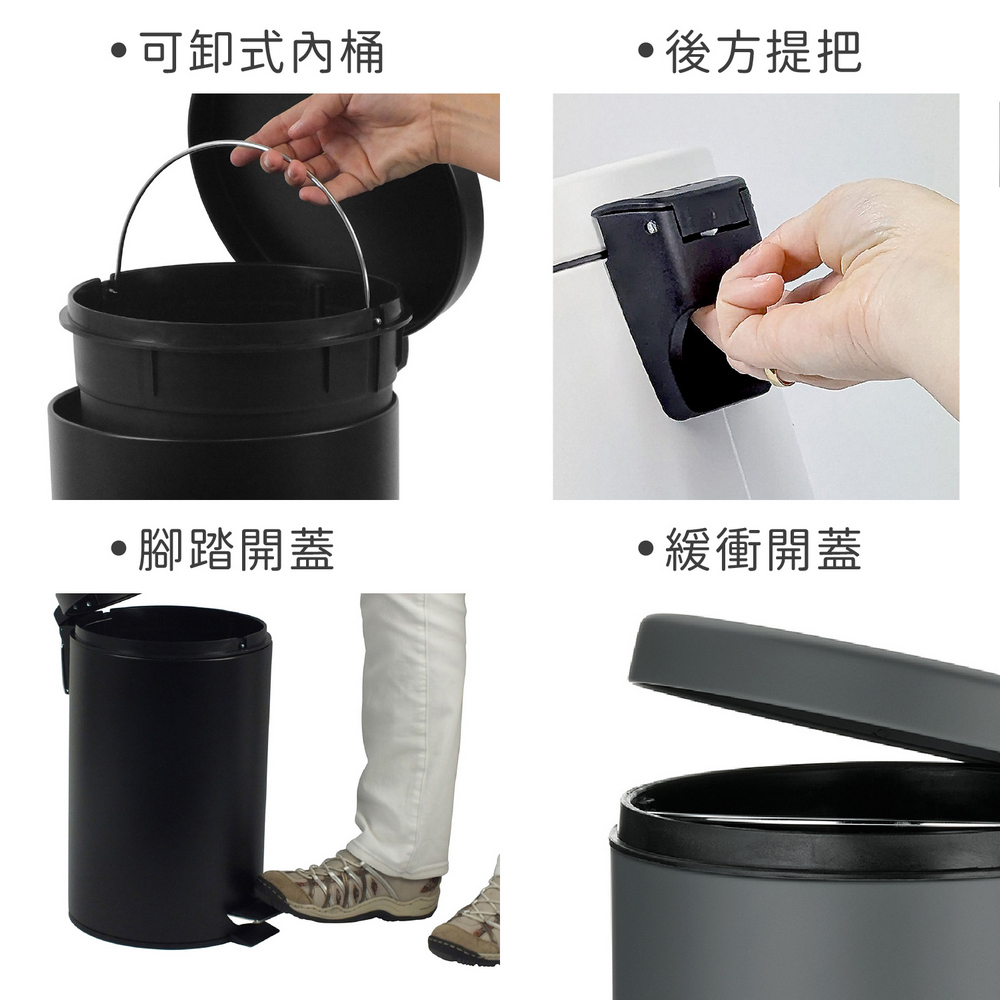 •可卸式內桶

•後方提把

•腳踏開蓋

•緩衝開蓋