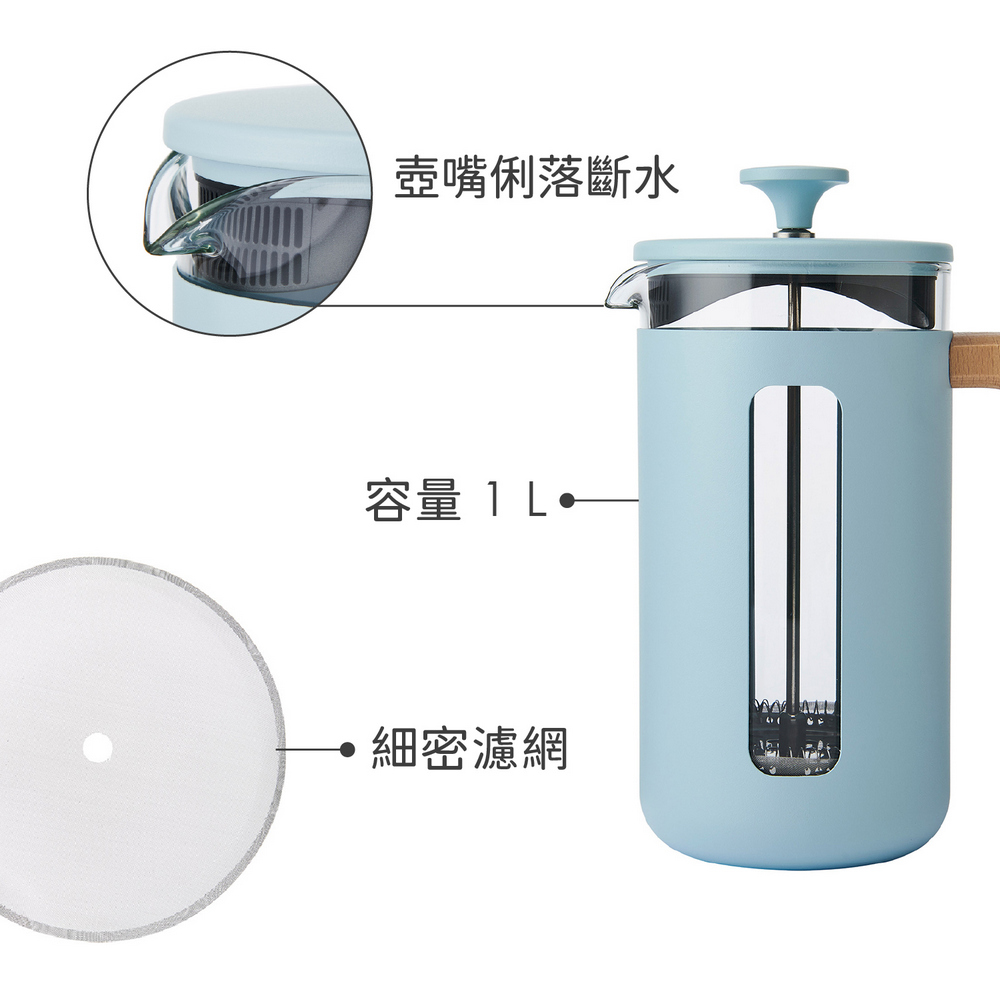 壺嘴俐落斷水

容量 1 L

細密濾網