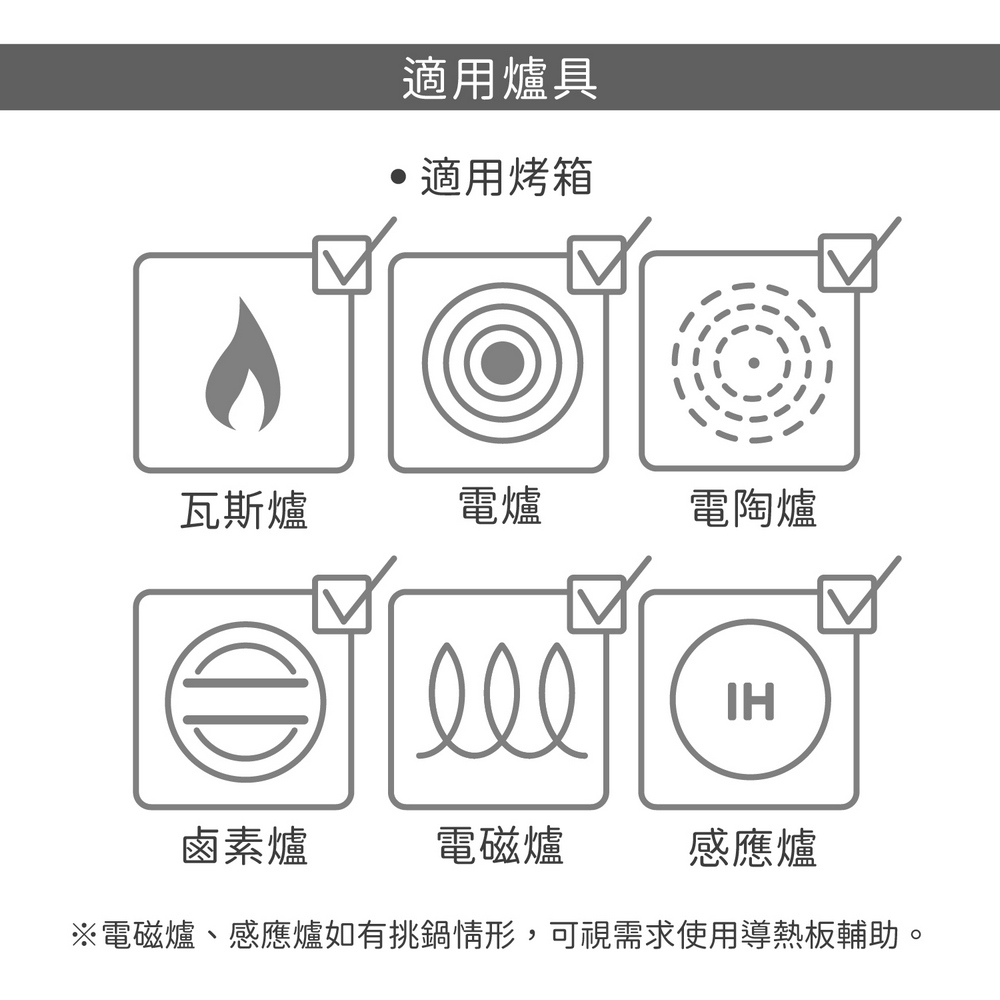 適用爐具

• 適用烤箱

瓦斯爐

電爐

電陶爐

鹵素爐

電磁爐

IH

感應爐

※電磁爐、感應爐如有挑鍋情形，可視需求使用導熱板輔助。