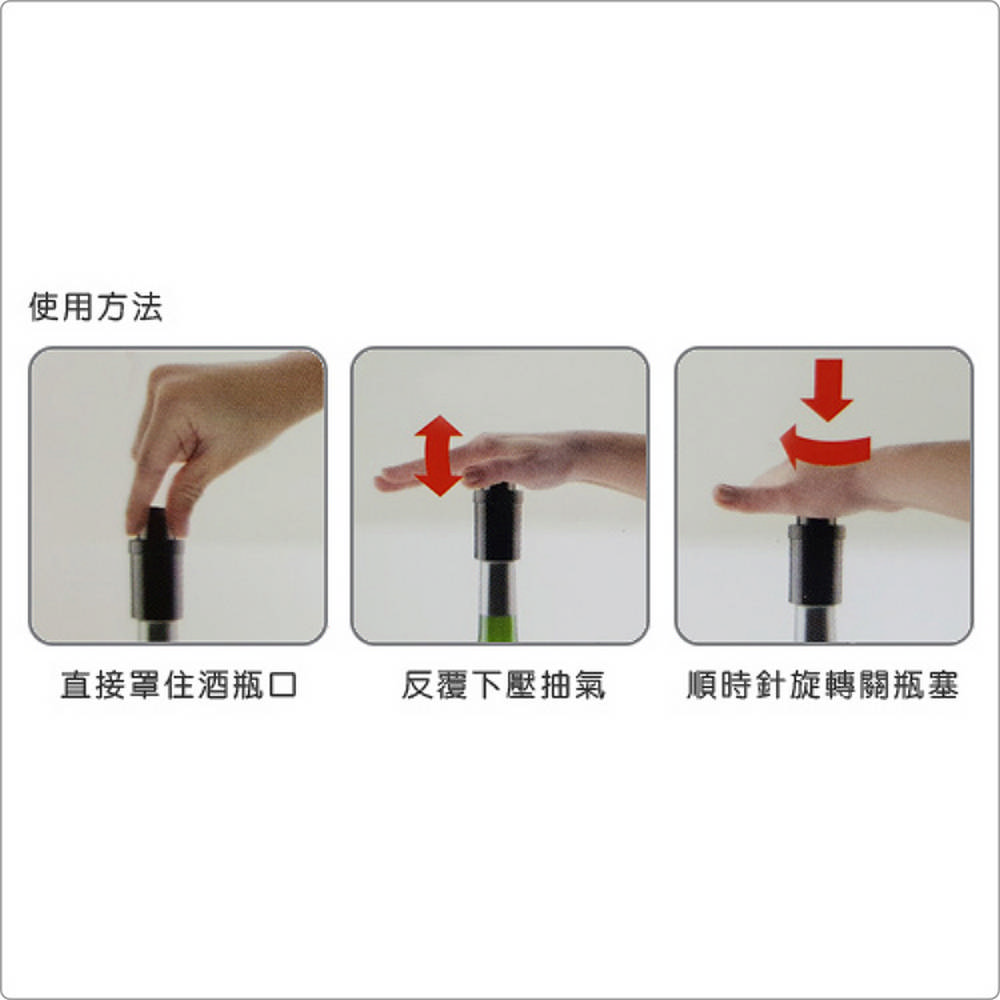 使用方法

直接罩住酒瓶口

反覆下壓抽氣

順時針旋轉關瓶塞